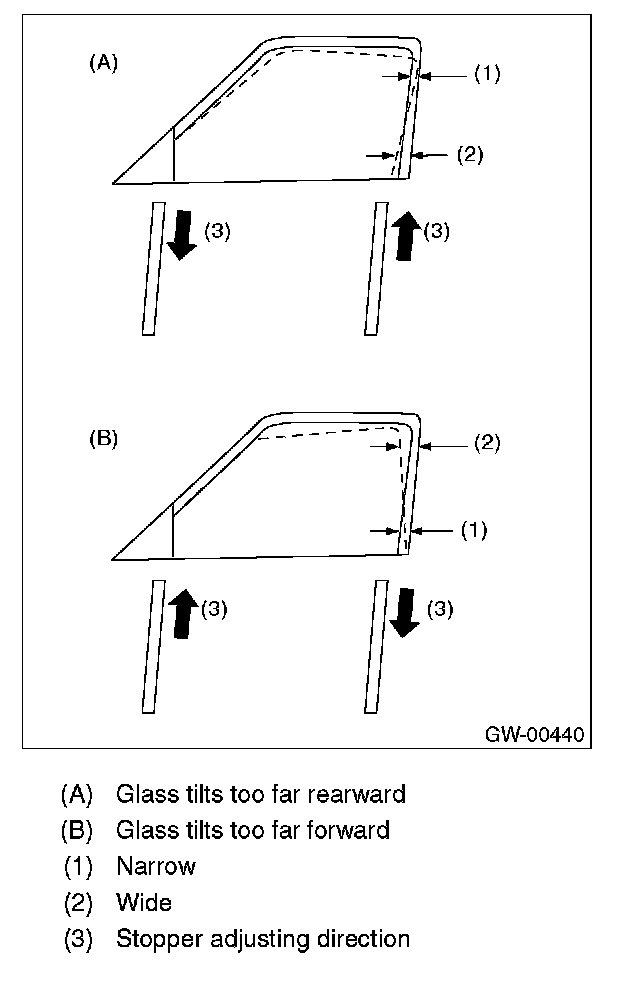 (A)

(1)

(2)

(3)

(3)

(B)

(2)

(1)

(3)

(3)

GW-00440

(A) Glass tilts too far rearward
(B) Glass tilts too far forward
(1) Narrow
(2) Wide
(3) Stopper adjusting direction