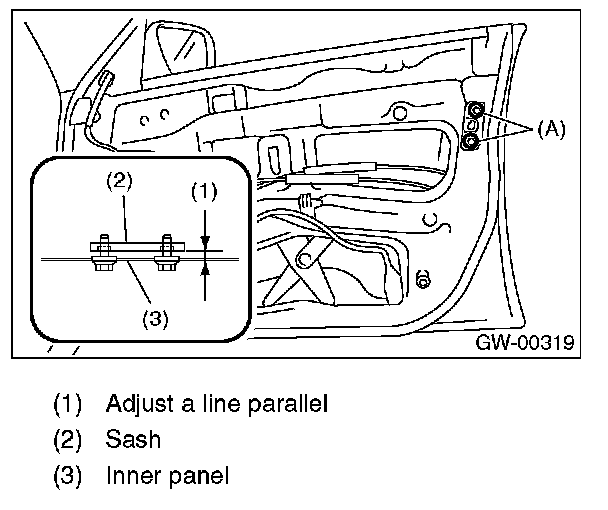 (A)

(2)

(1)

(3)

GW-00319

(1) Adjust a line parallel

(2) Sash

(3) Inner panel