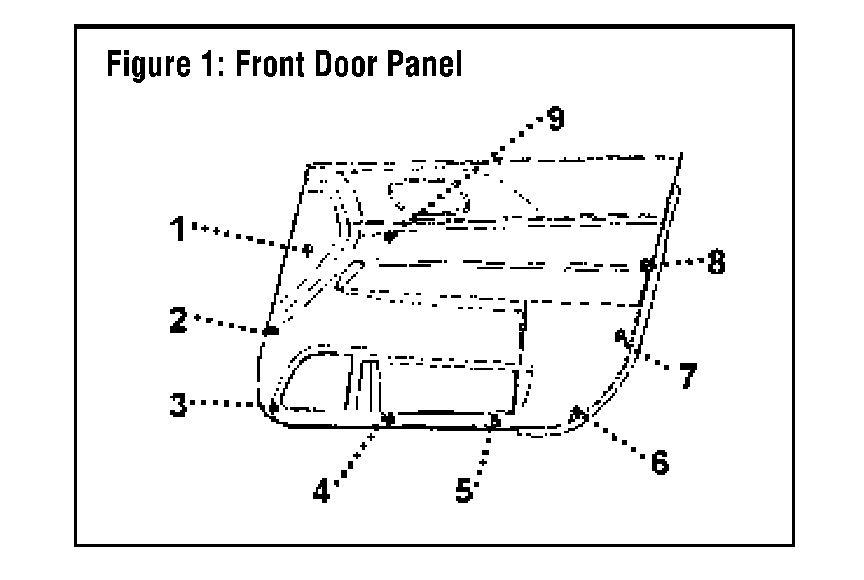 Figure 1: Front Door Panel

9
1
8
2
7
3
6
4
5