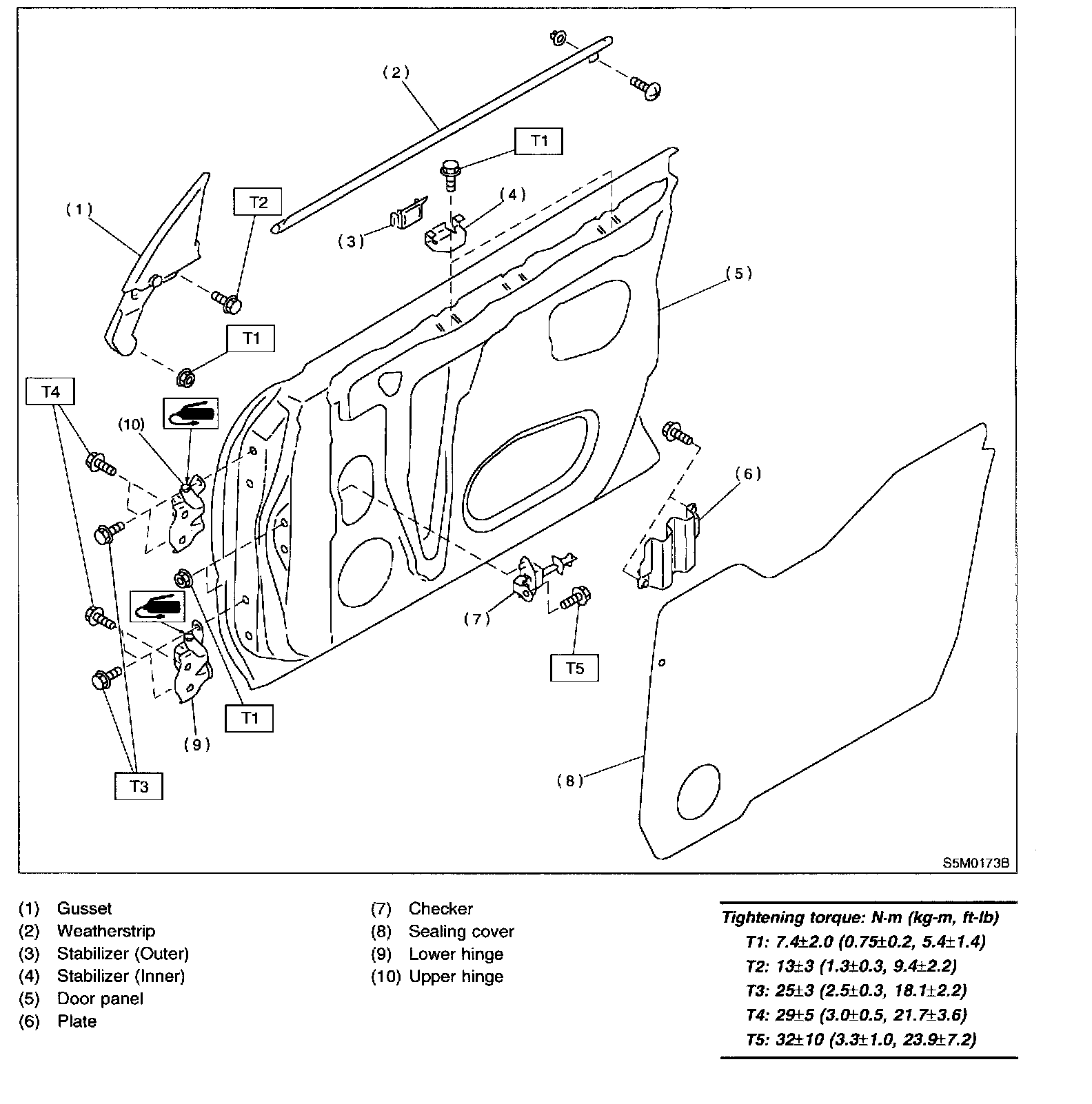 (2)

T1

(1)

T2

(4)

(3)

(5)

T1

T4

(10)

(6)

(7)

T5

T1

(9)

T3

(8)

S5M0173B

(1) Gusset
(2) Weatherstrip
(3) Stabilizer (Outer)
(4) Stabilizer (Inner)
(5) Door panel
(6) Plate

(7) Checker
(8) Sealing cover
(9) Lower hinge
(10) Upper hinge

Tightening torque: N·m (kg-m, ft-lb)
T1: 7.4±2.0 (0.75±0.2, 5.4±1.4)
T2: 13±3 (1.3±0.3, 9.4±2.2)
T3: 25±3 (2.5±0.3, 18.1±2.2)
T4: 29±5 (3.0±0.5, 21.7±3.6)
T5: 32±10 (3.3±1.0, 23.9±7.2)