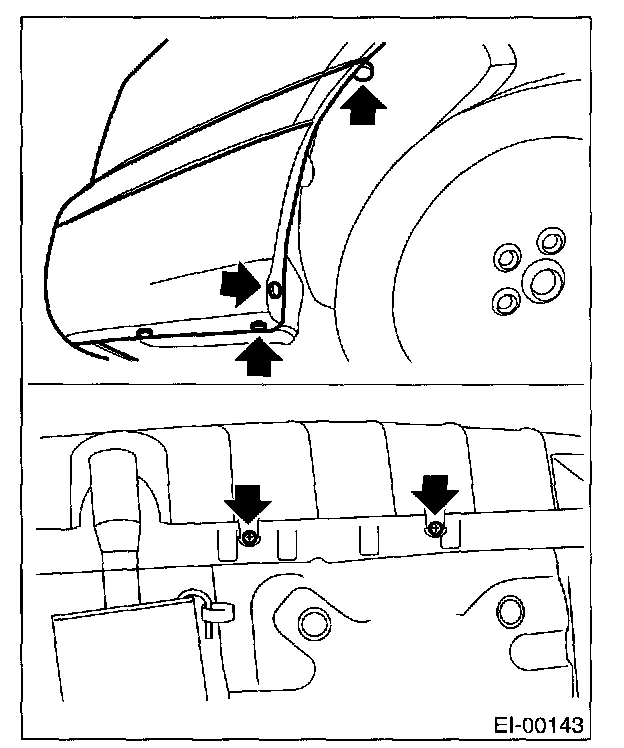 EI-00143