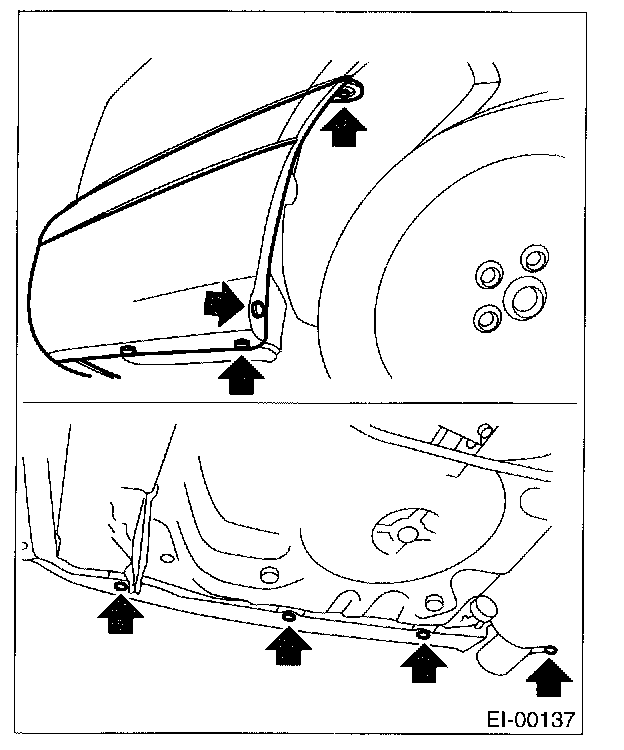 EI-00137