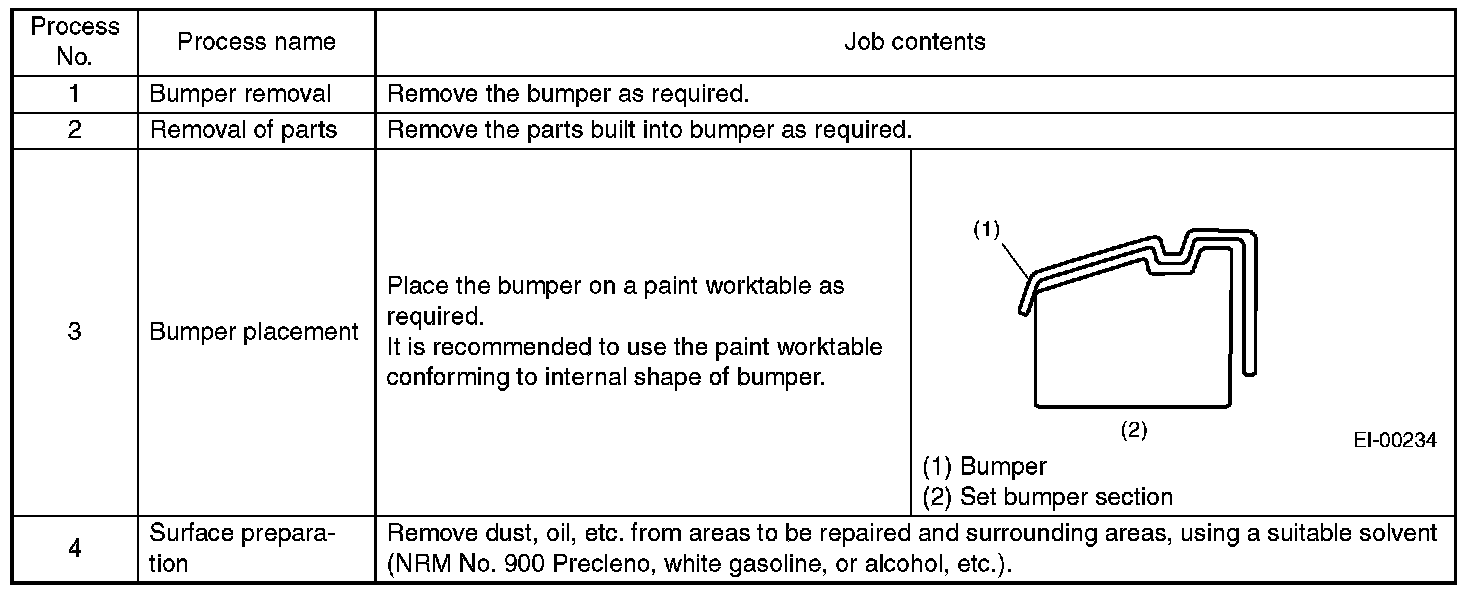 | Process No. | Process name | Job contents | |
|---|---|---|---|
| 1 | Bumper removal | Remove the bumper as required. | |
| 2 | Removal of parts | Remove the parts built into bumper as required. | |
| 3 | Bumper placement | Place the bumper on a paint worktable as required. It is recommended to use the paint worktable conforming to internal shape of bumper. | (1) (2) EI-00234 (1) Bumper (2) Set bumper section |
| 4 | Surface preparation | Remove dust, oil, etc. from areas to be repaired and surrounding areas, using a suitable solvent (NRM No. 900 Precleno, white gasoline, or alcohol, etc.). | |