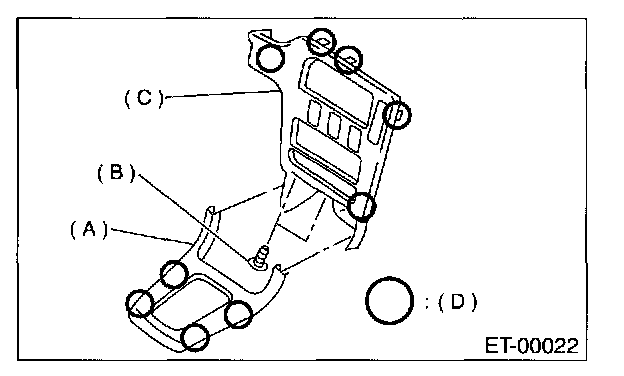 (C)
(B)
(A)
: (D)
ET-00022