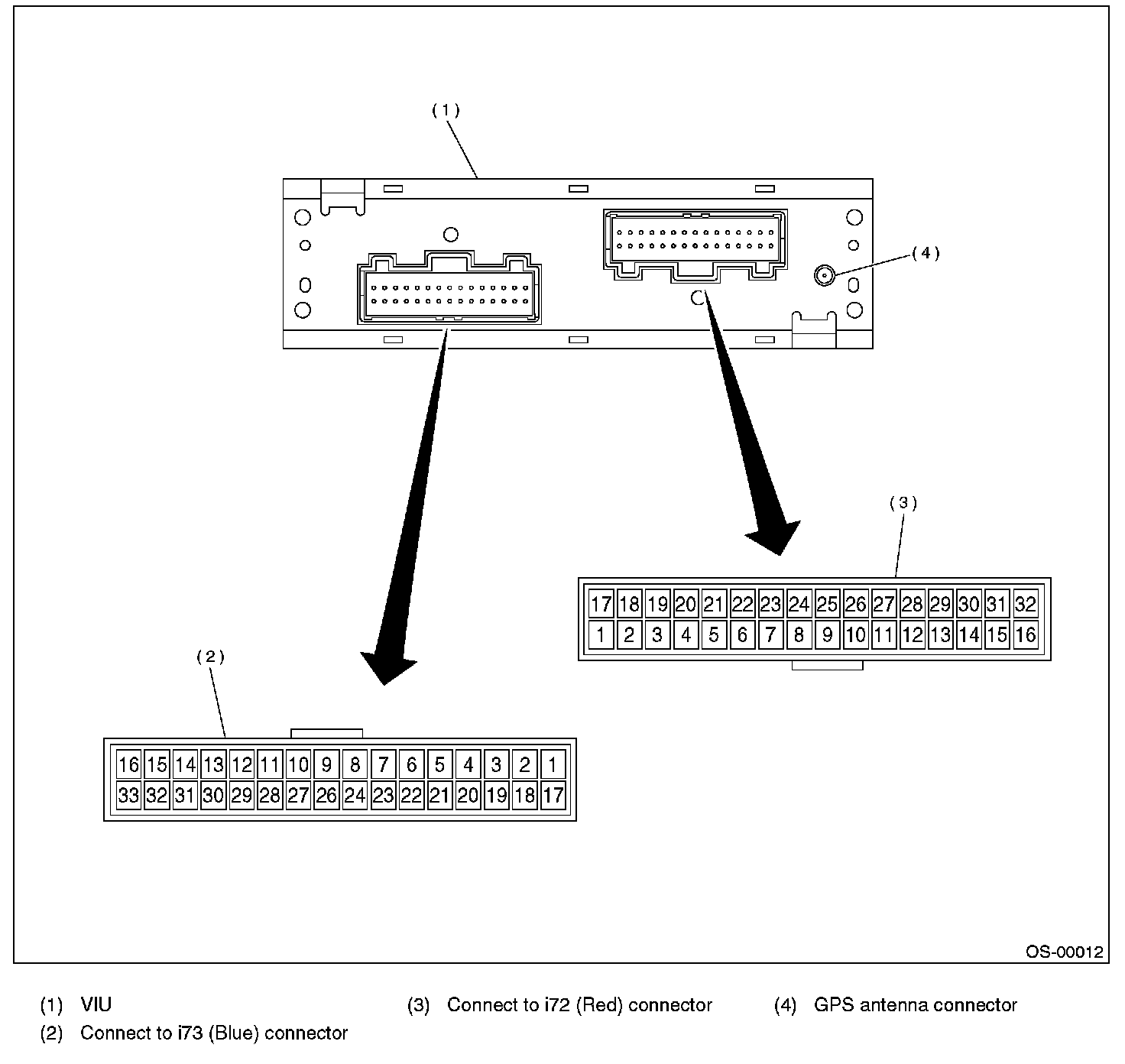 (1)

(4)

(3)

| 17 | 18 | 19 | 20 | 21 | 22 | 23 | 24 | 25 | 26 | 27 | 28 | 29 | 30 | 31 | 32 |
|---|---|---|---|---|---|---|---|---|---|---|---|---|---|---|---|
| 1 | 2 | 3 | 4 | 5 | 6 | 7 | 8 | 9 | 10 | 11 | 12 | 13 | 14 | 15 | 16 |

(2)

| 16 | 15 | 14 | 13 | 12 | 11 | 10 | 9 | 8 | 7 | 6 | 5 | 4 | 3 | 2 | 1 |
|---|---|---|---|---|---|---|---|---|---|---|---|---|---|---|---|
| 33 | 32 | 31 | 30 | 29 | 28 | 27 | 26 | 24 | 23 | 22 | 21 | 20 | 19 | 18 | 17 |

OS-00012

(1) VIU

(2) Connect to i73 (Blue) connector

(3) Connect to i72 (Red) connector

(4) GPS antenna connector