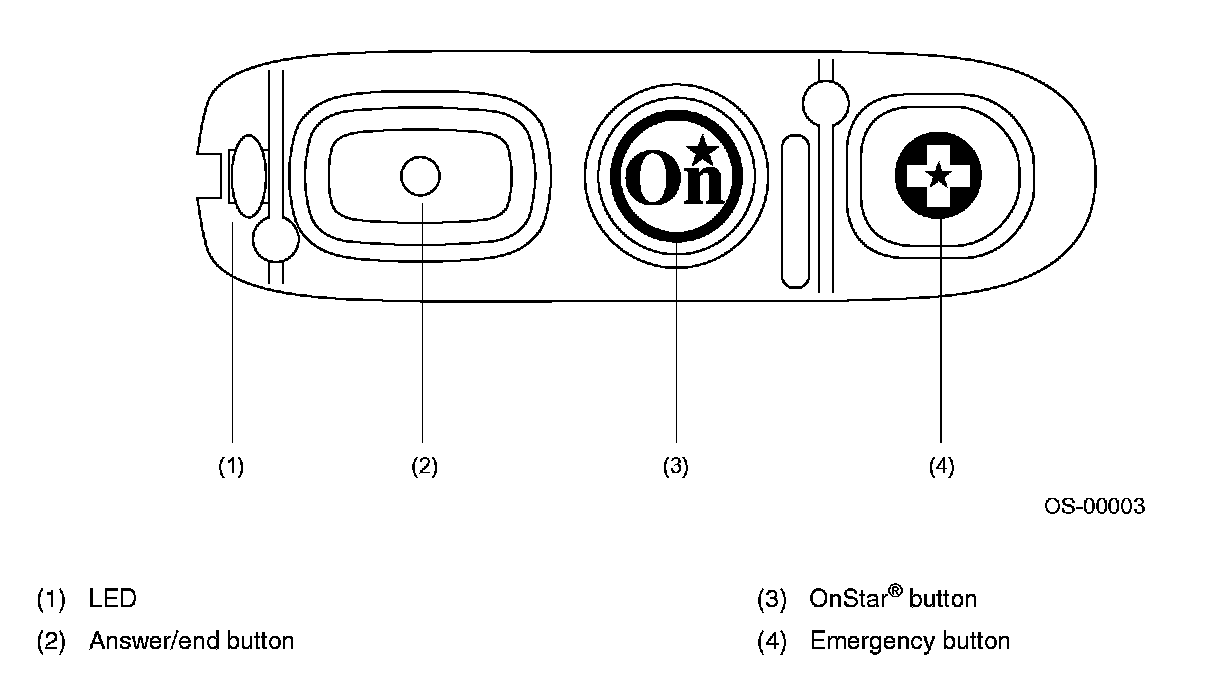 On

(1)
(2)
(3)
(4)

OS-00003

(1) LED
(2) Answer/end button

(3) OnStar® button
(4) Emergency button