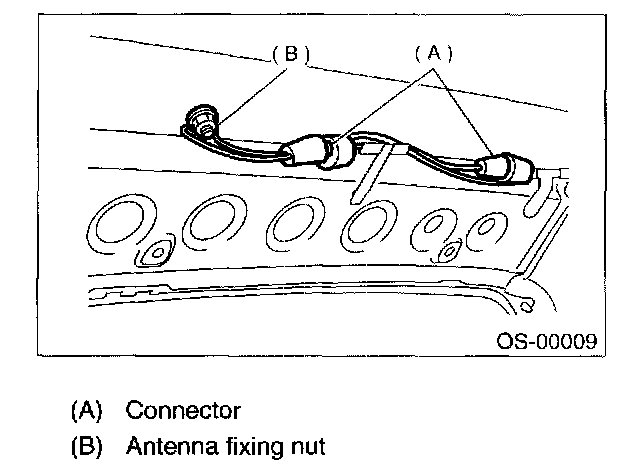 (B)
(A)
OS-00009

(A) Connector
(B) Antenna fixing nut