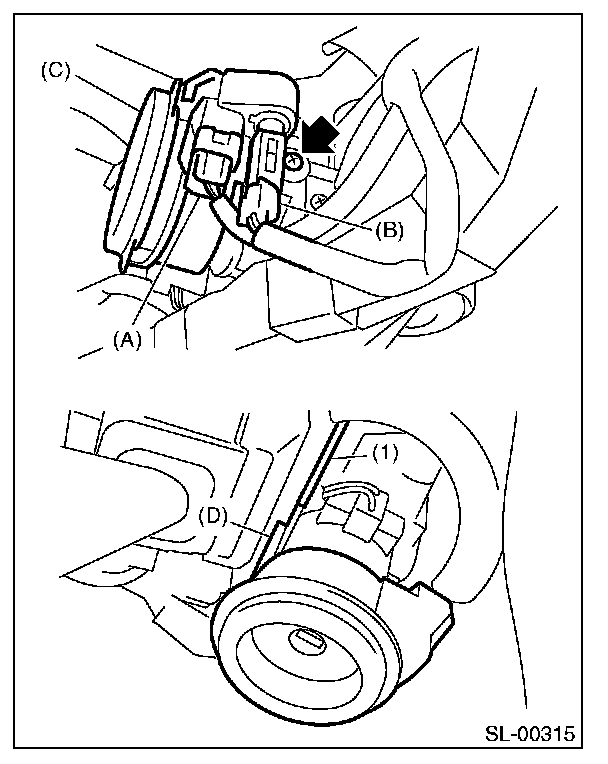 (C)
(B)
(A)
(1)
(D)
SL-00315