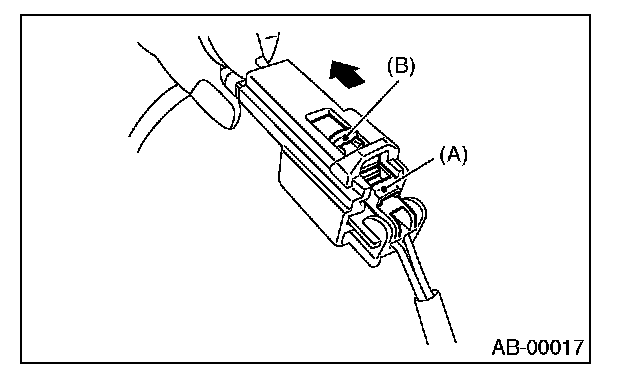 (B)
(A)
AB-00017