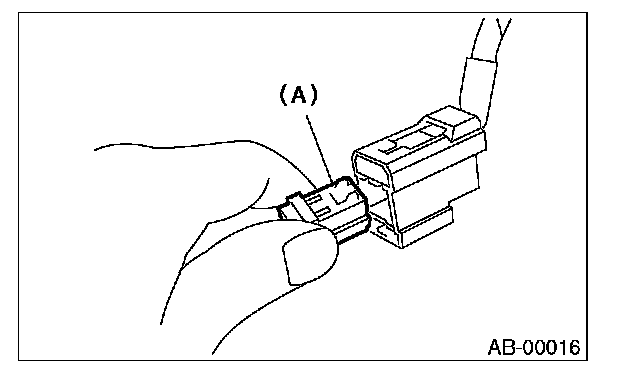 (A)

AB-00016