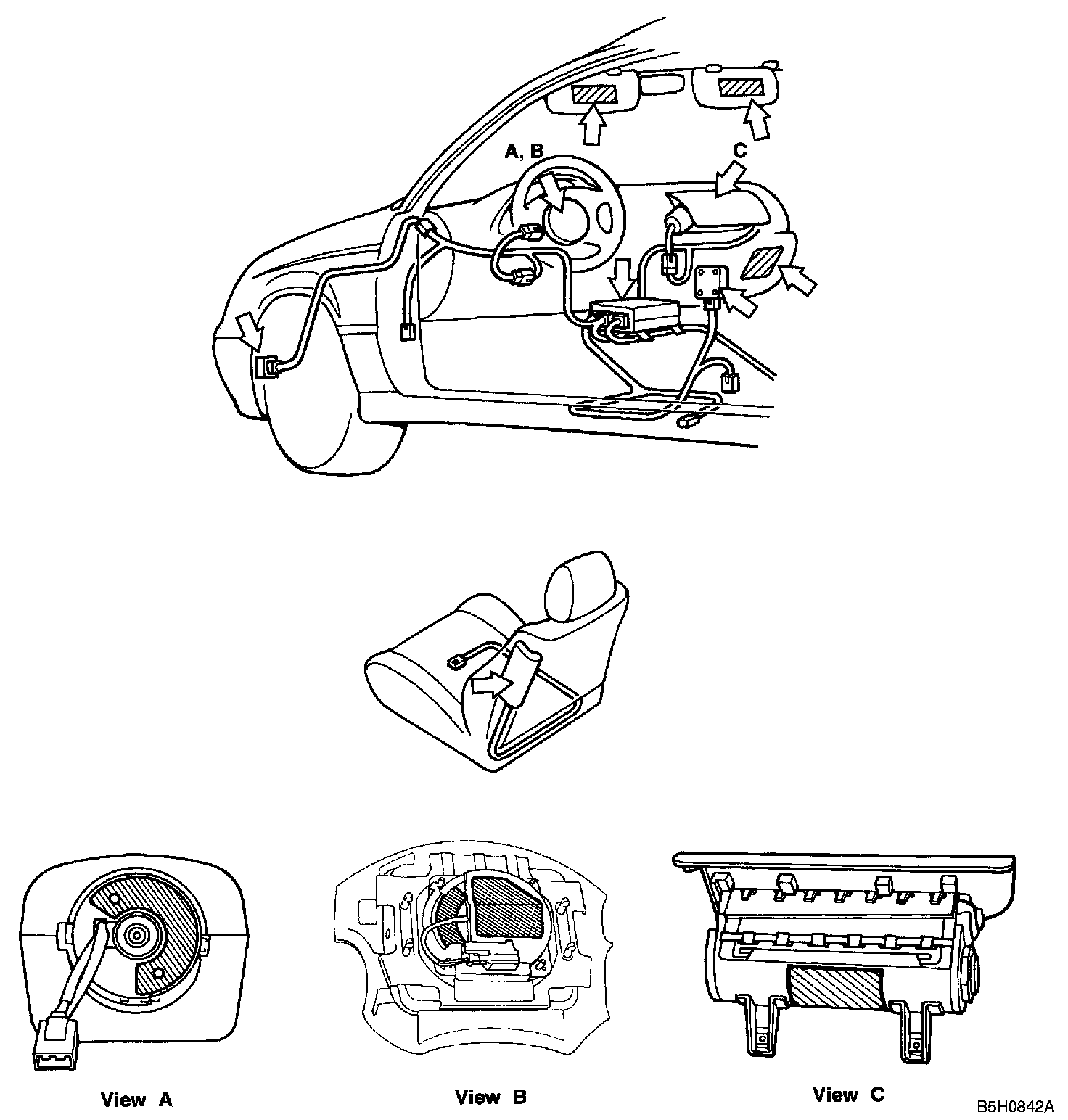 A, B

C

View A

View B

View C

B5H0842A