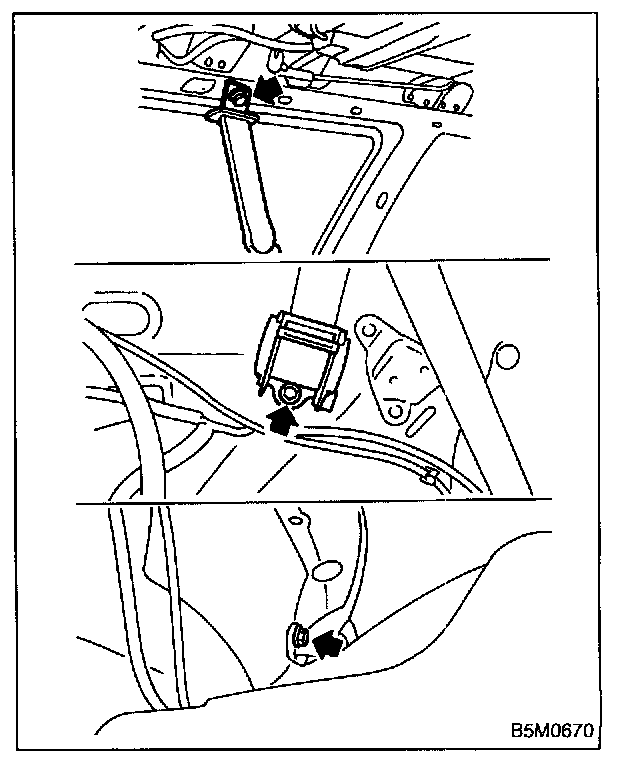 B5M0670