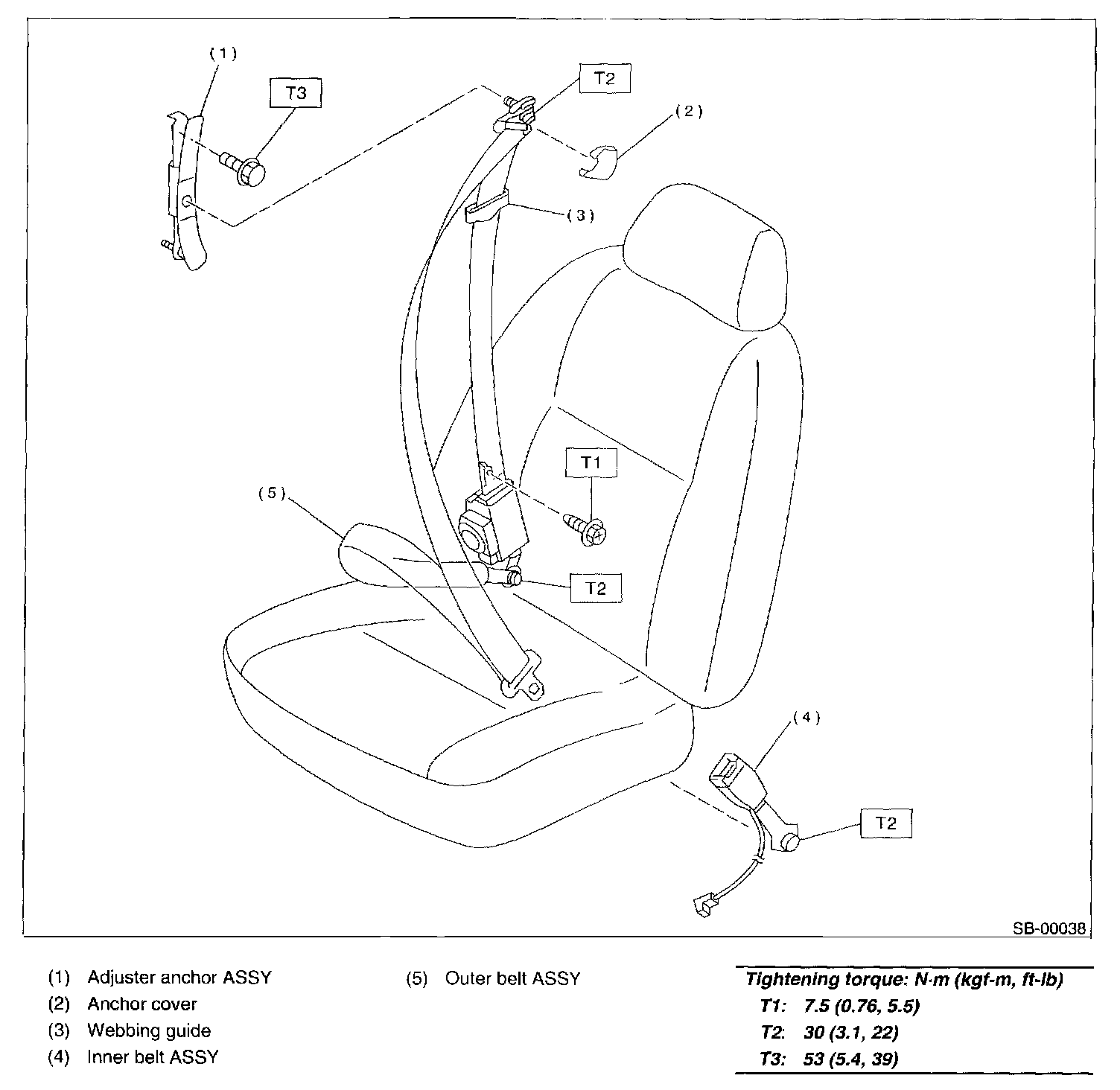 (1)
T3
T2
(2)
(3)
T1
(5)
T2
(4)
T2
SB-00038

(1) Adjuster anchor ASSY
(2) Anchor cover
(3) Webbing guide
(4) Inner belt ASSY

(5) Outer belt ASSY

Tightening torque: N·m (kgf-m, ft-lb)
T1: 7.5 (0.76, 5.5)
T2: 30 (3.1, 22)
T3: 53 (5.4, 39)