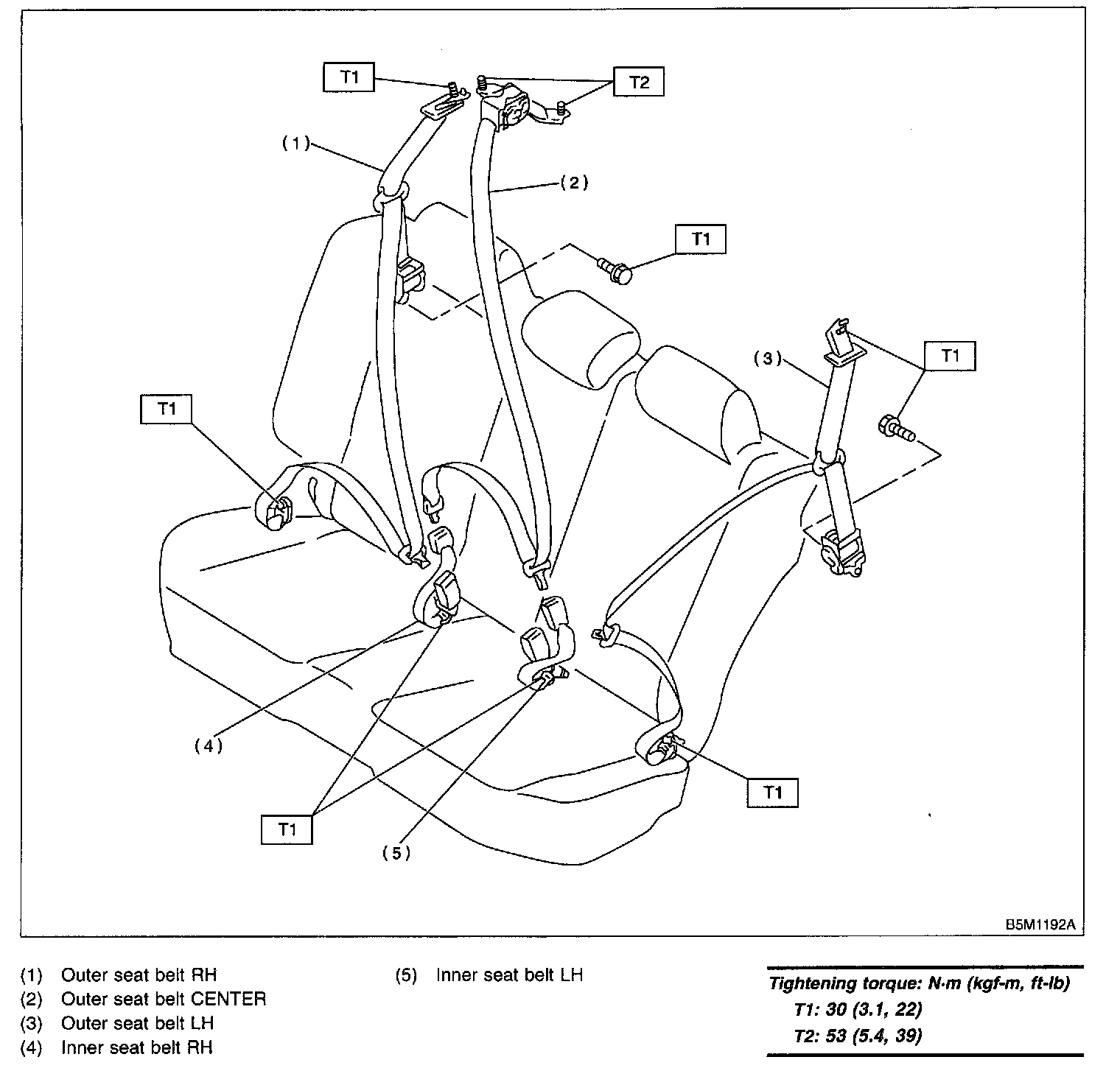 T1
T2
(1)
(2)
T1
(3)
T1
T1
(4)
T1
T1
(5)
B5M1192A

(1) Outer seat belt RH
(2) Outer seat belt CENTER
(3) Outer seat belt LH
(4) Inner seat belt RH

(5) Inner seat belt LH

Tightening torque: N·m (kgf-m, ft-lb)
T1: 30 (3.1, 22)
T2: 53 (5.4, 39)