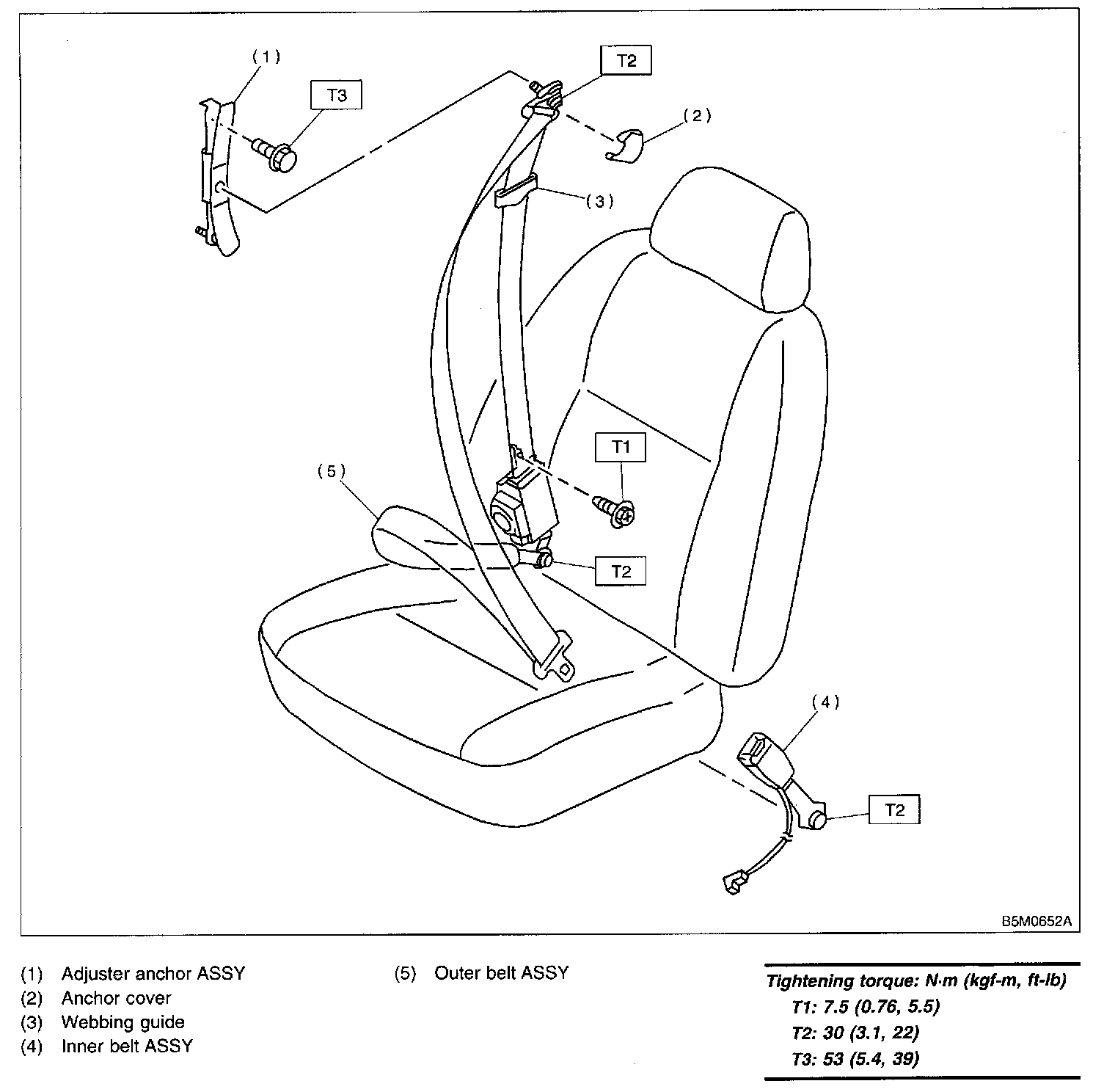 (1)
T3
T2
(2)
(3)
T1
(5)
T2
(4)
T2
B5M0652A

(1) Adjuster anchor ASSY
(2) Anchor cover
(3) Webbing guide
(4) Inner belt ASSY

(5) Outer belt ASSY

Tightening torque: N·m (kgf-m, ft-lb)
T1: 7.5 (0.76, 5.5)
T2: 30 (3.1, 22)
T3: 53 (5.4, 39)