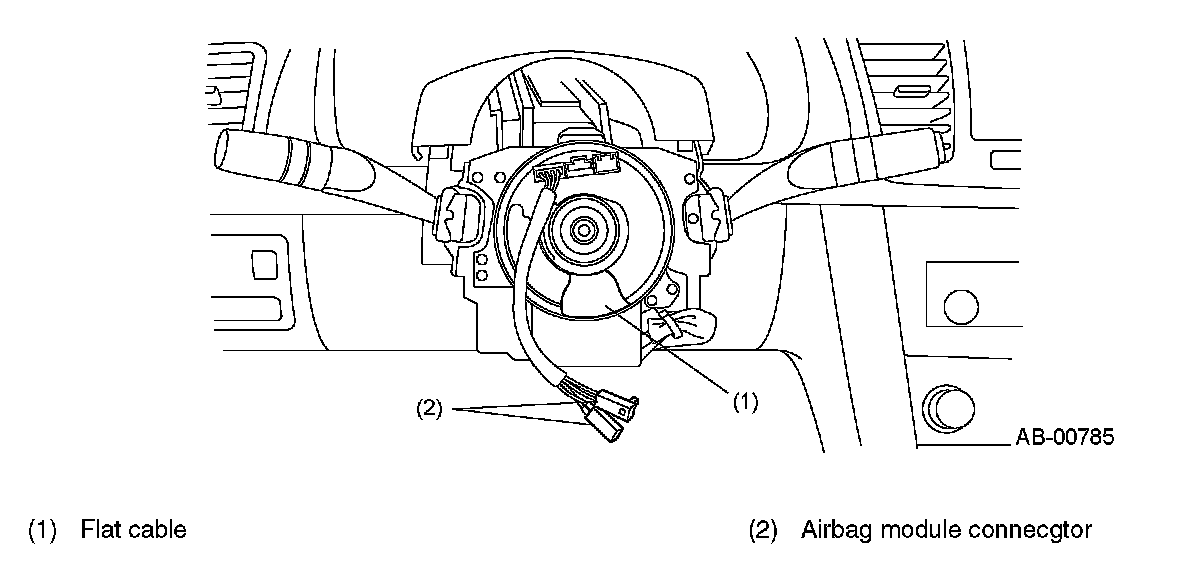 (2)

(1)

AB-00785

(1) Flat cable

(2) Airbag module connecgtor