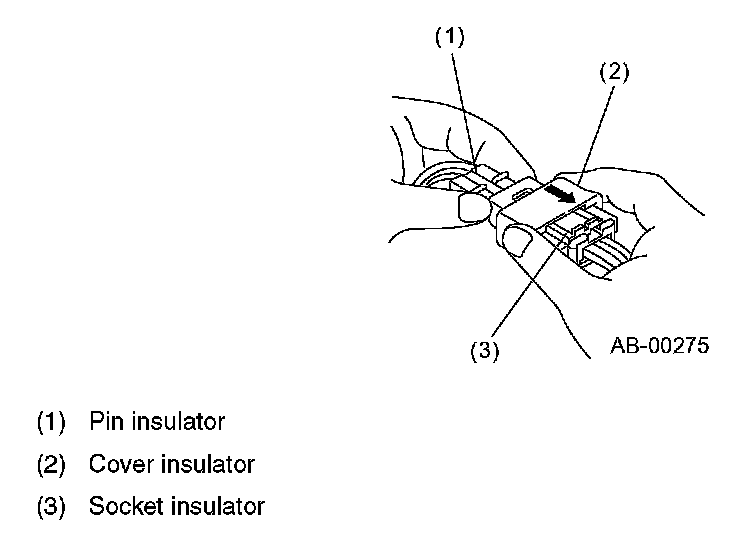 (1)

(2)

(3)

AB-00275

(1) Pin insulator
(2) Cover insulator
(3) Socket insulator