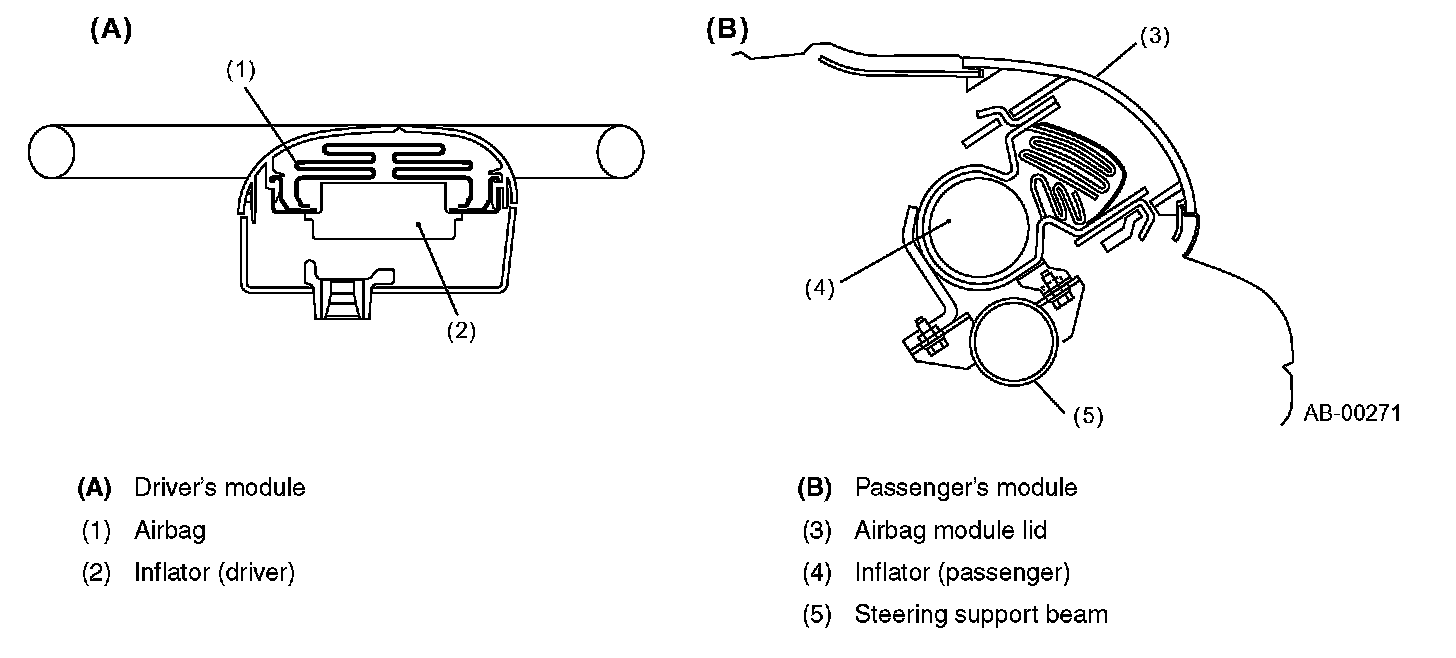 (A)

(1)

(2)

(B)

(3)

(4)

(5)

AB-00271

(A) Driver's module
(1) Airbag
(2) Inflator (driver)

(B) Passenger's module
(3) Airbag module lid
(4) Inflator (passenger)
(5) Steering support beam