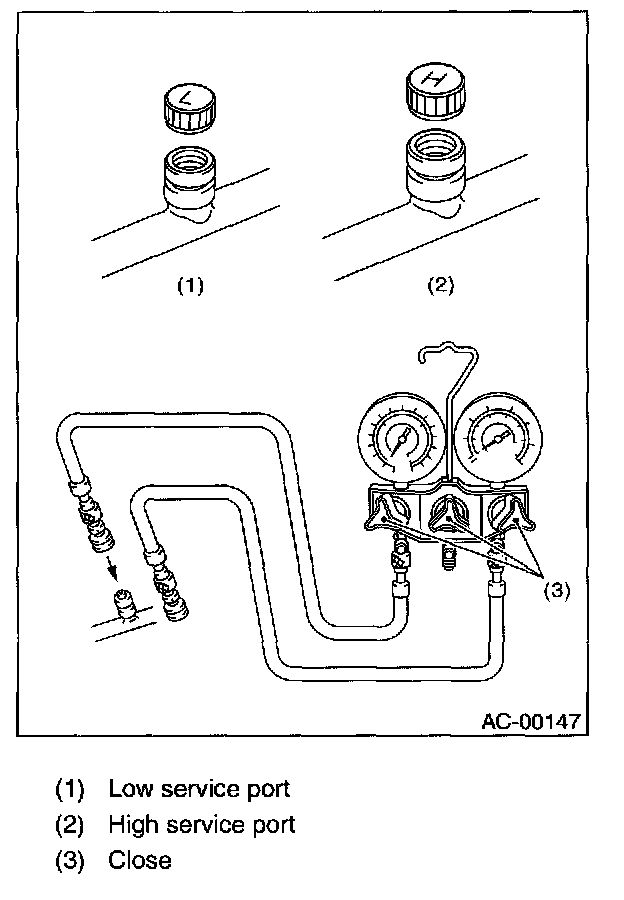 L

H

(1)

(2)

(3)

AC-00147

(1) Low service port
(2) High service port
(3) Close