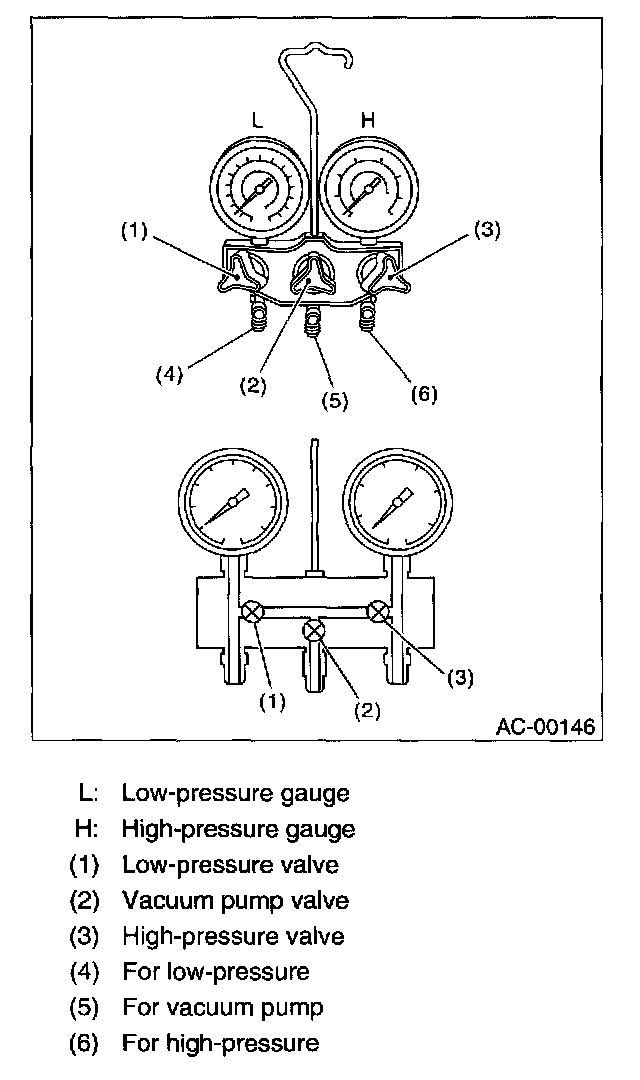 L H
(1) (3)
(4) (2) (5) (6)

(1) (2) (3)

AC-00146

L: Low-pressure gauge
H: High-pressure gauge
(1) Low-pressure valve
(2) Vacuum pump valve
(3) High-pressure valve
(4) For low-pressure
(5) For vacuum pump
(6) For high-pressure