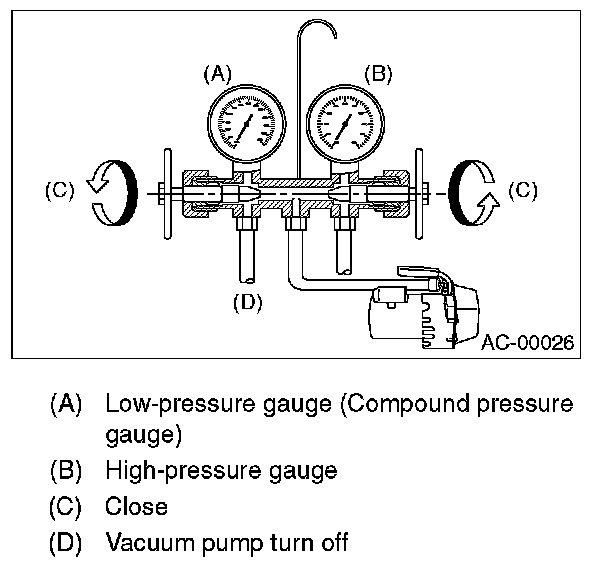 (A)

(B)

(C)

(C)

(D)

AC-00026

(A) Low-pressure gauge (Compound pressure gauge)

(B) High-pressure gauge

(C) Close

(D) Vacuum pump turn off