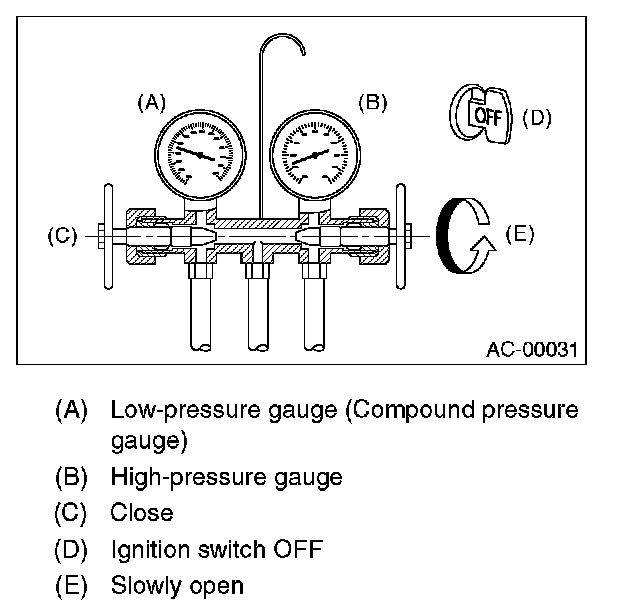 (A)

(B)

OFF (D)

(C)

(E)

AC-00031

(A) Low-pressure gauge (Compound pressure gauge)
(B) High-pressure gauge
(C) Close
(D) Ignition switch OFF
(E) Slowly open