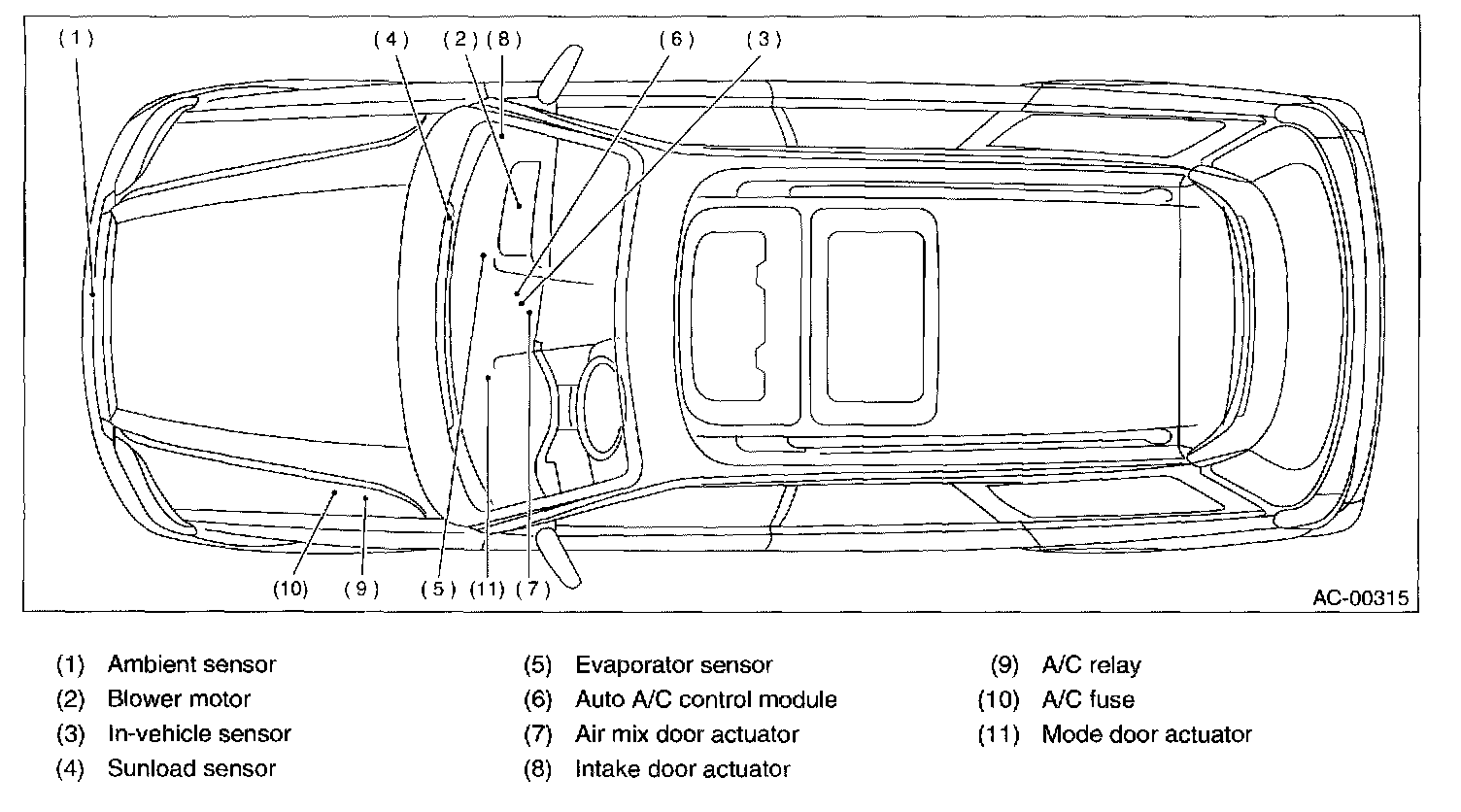 (1) (4) (2) (8) (6) (3)

(10) (9) (5) (11) (7)

AC-00315

(1) Ambient sensor
(2) Blower motor
(3) In-vehicle sensor
(4) Sunload sensor

(5) Evaporator sensor
(6) Auto A/C control module
(7) Air mix door actuator
(8) Intake door actuator

(9) A/C relay
(10) A/C fuse
(11) Mode door actuator