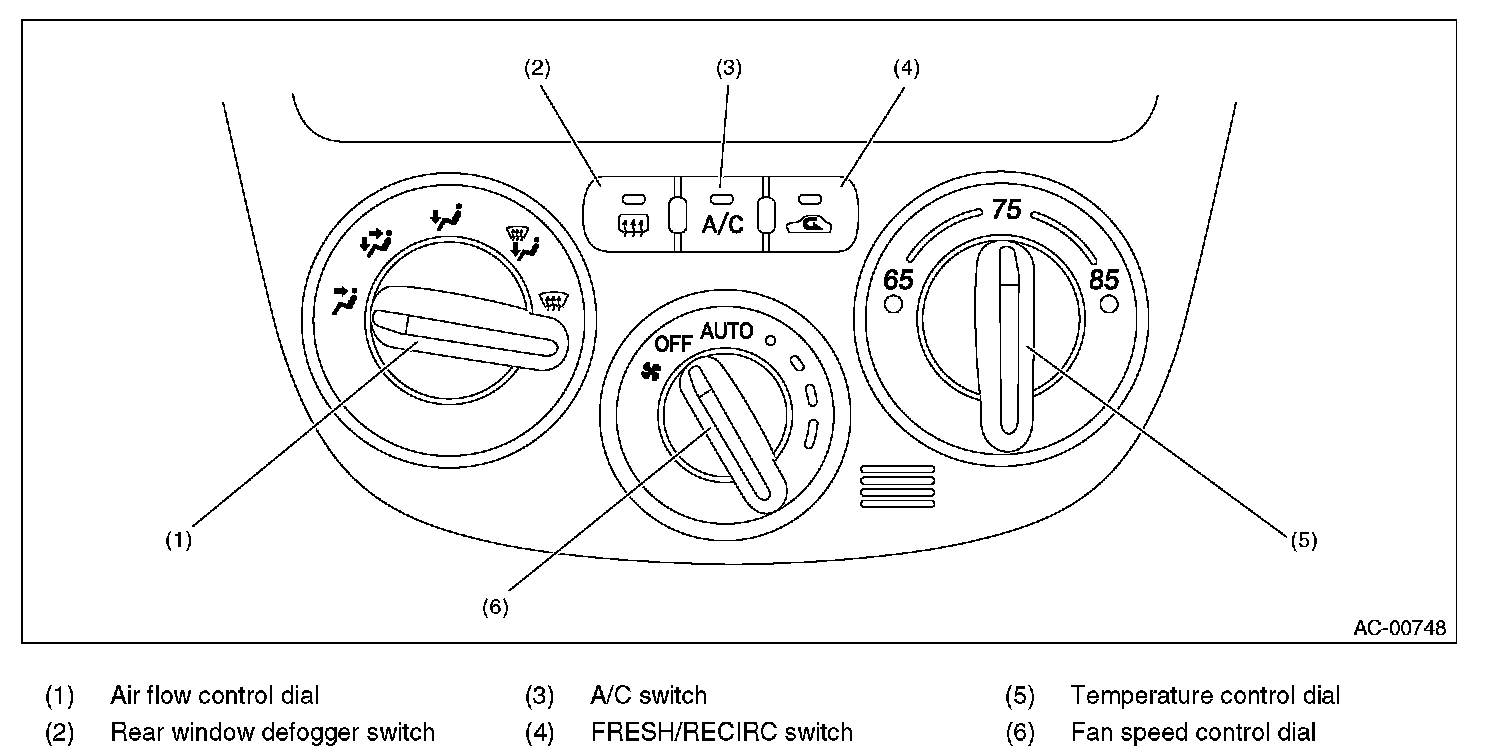 (2)
(3)
(4)

A/C

75
65
85

OFF AUTO

(1)
(5)
(6)

AC-00748

(1) Air flow control dial
(2) Rear window defogger switch
(3) A/C switch
(4) FRESH/RECIRC switch
(5) Temperature control dial
(6) Fan speed control dial