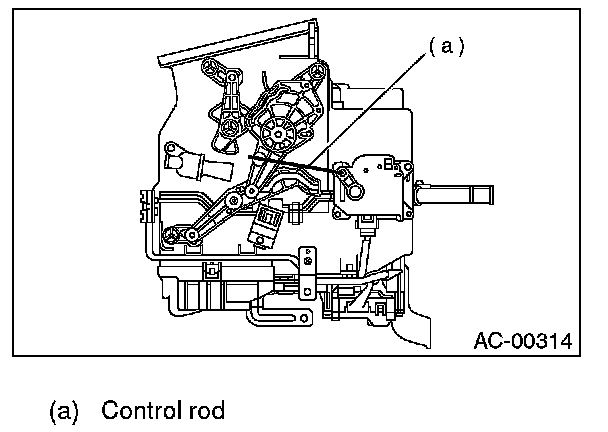 (a)

AC-00314

(a) Control rod