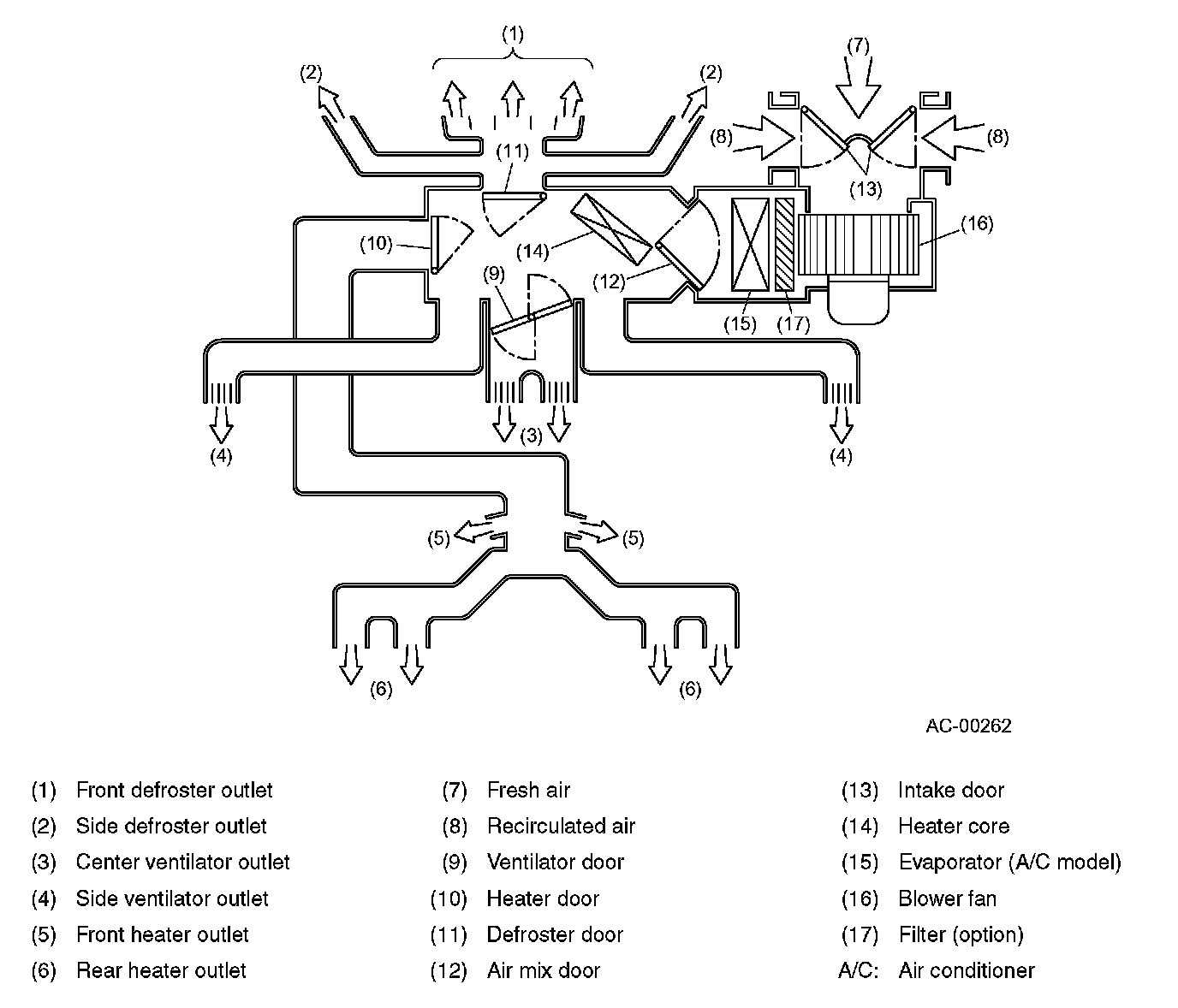 (1)
(2)
(2)
(7)
(8)
(8)
(11)
(13)
(10)
(14)
(16)
(9)
(12)
(15)
(17)
(4)
(3)
(4)
(5)
(5)
(6)
(6)

AC-00262

(1) Front defroster outlet
(2) Side defroster outlet
(3) Center ventilator outlet
(4) Side ventilator outlet
(5) Front heater outlet
(6) Rear heater outlet

(7) Fresh air
(8) Recirculated air
(9) Ventilator door
(10) Heater door
(11) Defroster door
(12) Air mix door

(13) Intake door
(14) Heater core
(15) Evaporator (A/C model)
(16) Blower fan
(17) Filter (option)
A/C: Air conditioner