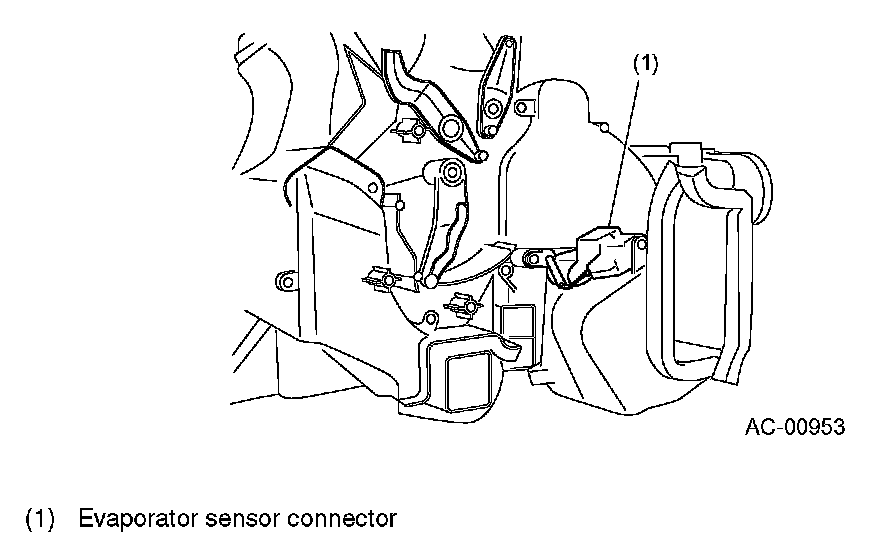 (1)

AC-00953

(1) Evaporator sensor connector