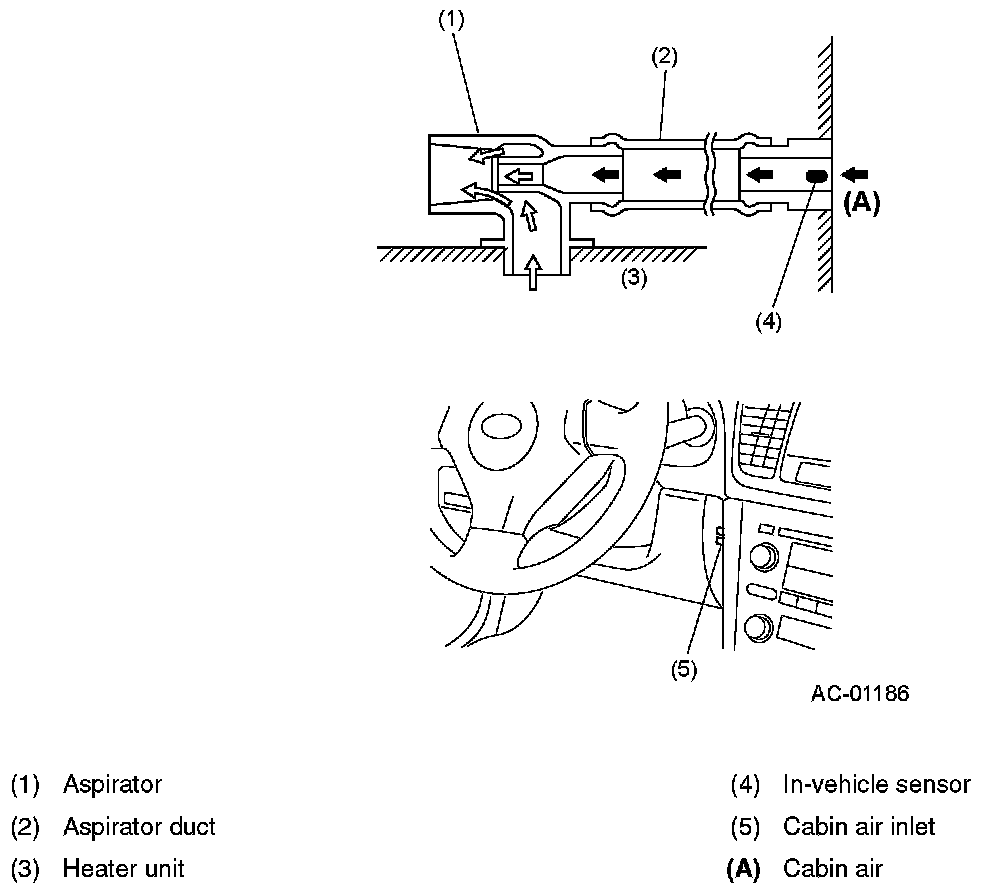 (1)

(2)

(A)

(3)

(4)

(5)

AC-01186

(1) Aspirator

(2) Aspirator duct

(3) Heater unit

(4) In-vehicle sensor

(5) Cabin air inlet

(A) Cabin air