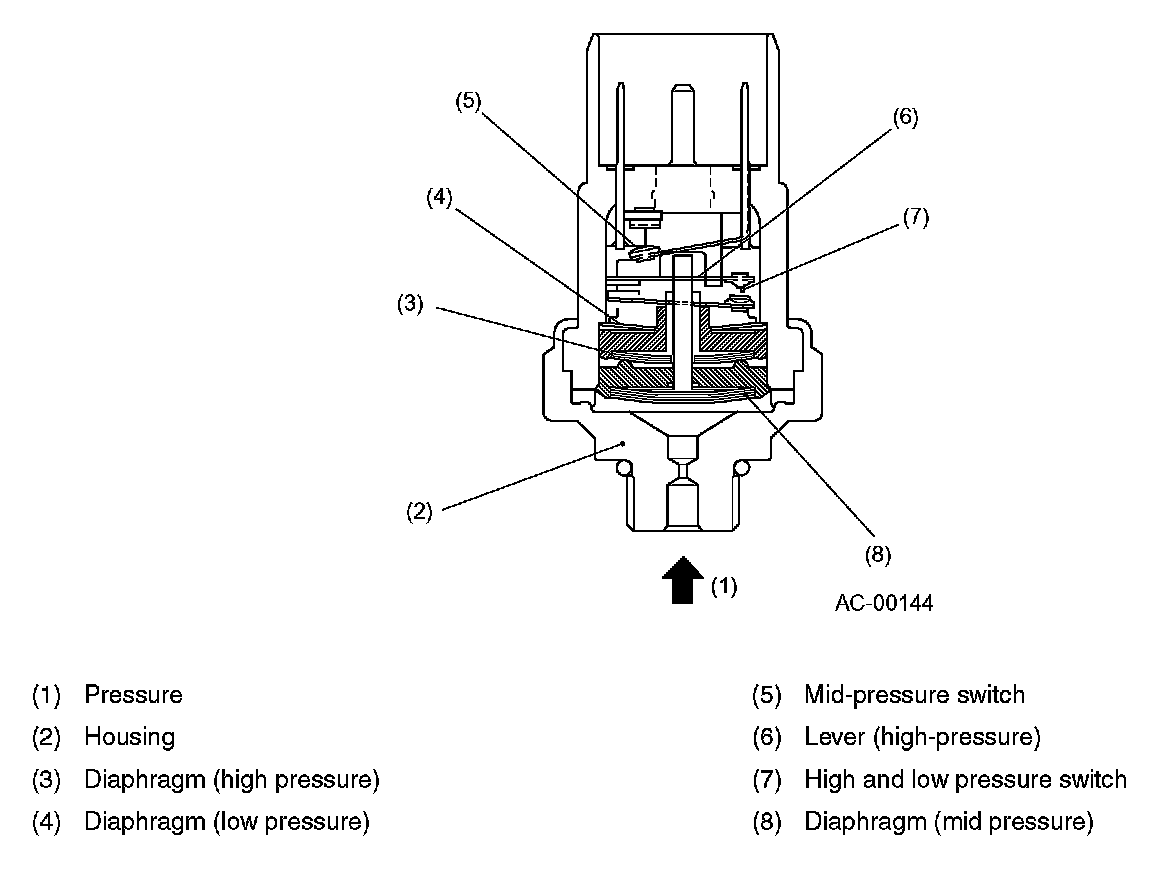 (5)

(6)

(4)

(7)

(3)

(2)

(8)

(1)

AC-00144

(1) Pressure
(2) Housing
(3) Diaphragm (high pressure)
(4) Diaphragm (low pressure)

(5) Mid-pressure switch
(6) Lever (high-pressure)
(7) High and low pressure switch
(8) Diaphragm (mid pressure)