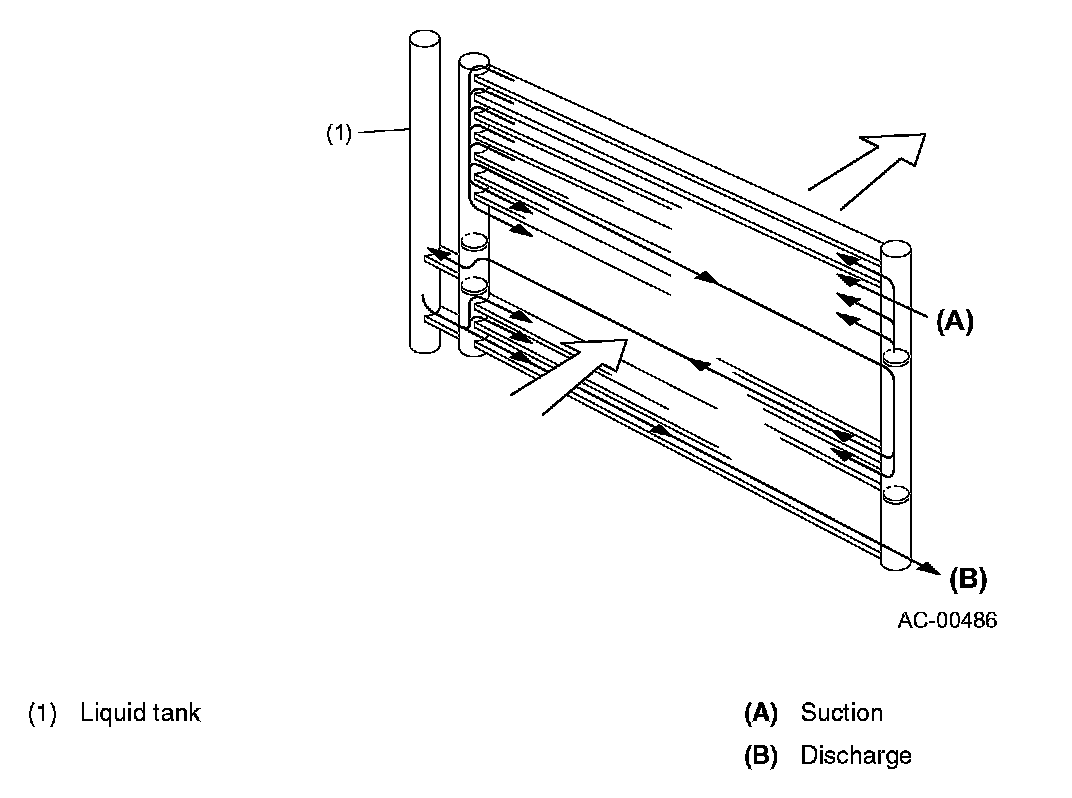 (1)

(A)

(B)

AC-00486

(1) Liquid tank

(A) Suction

(B) Discharge