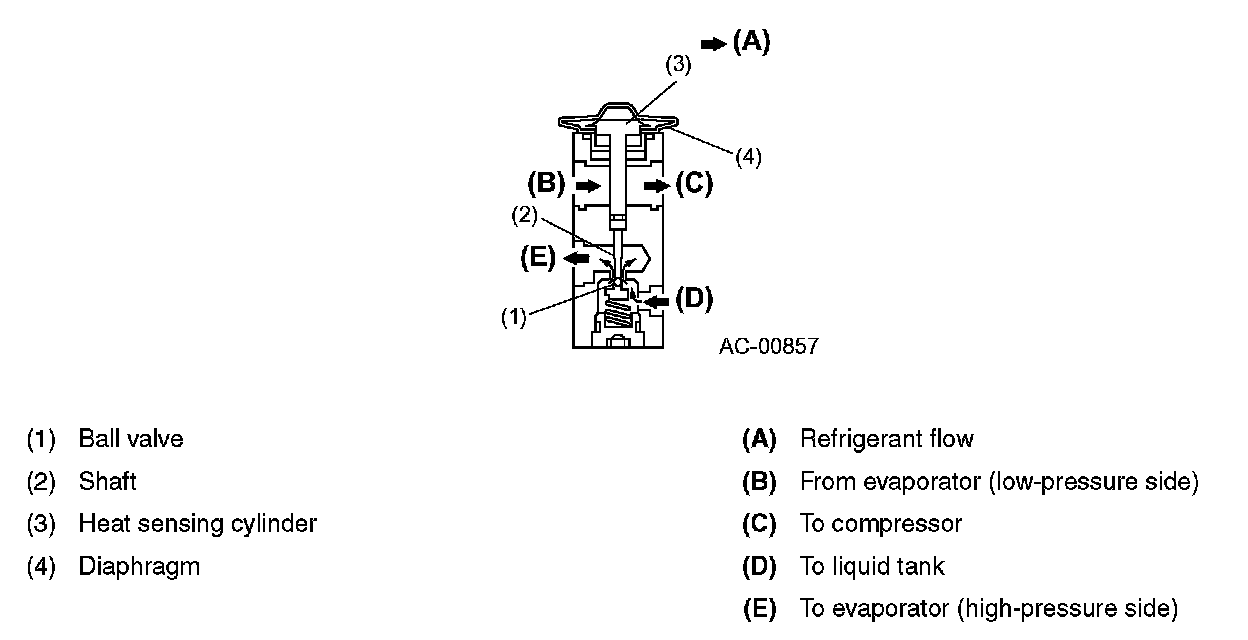 (A)
(3)
(4)
(B)
(C)
(2)
(E)
(D)
(1)
AC-00857

(1) Ball valve
(2) Shaft
(3) Heat sensing cylinder
(4) Diaphragm

(A) Refrigerant flow
(B) From evaporator (low-pressure side)
(C) To compressor
(D) To liquid tank
(E) To evaporator (high-pressure side)