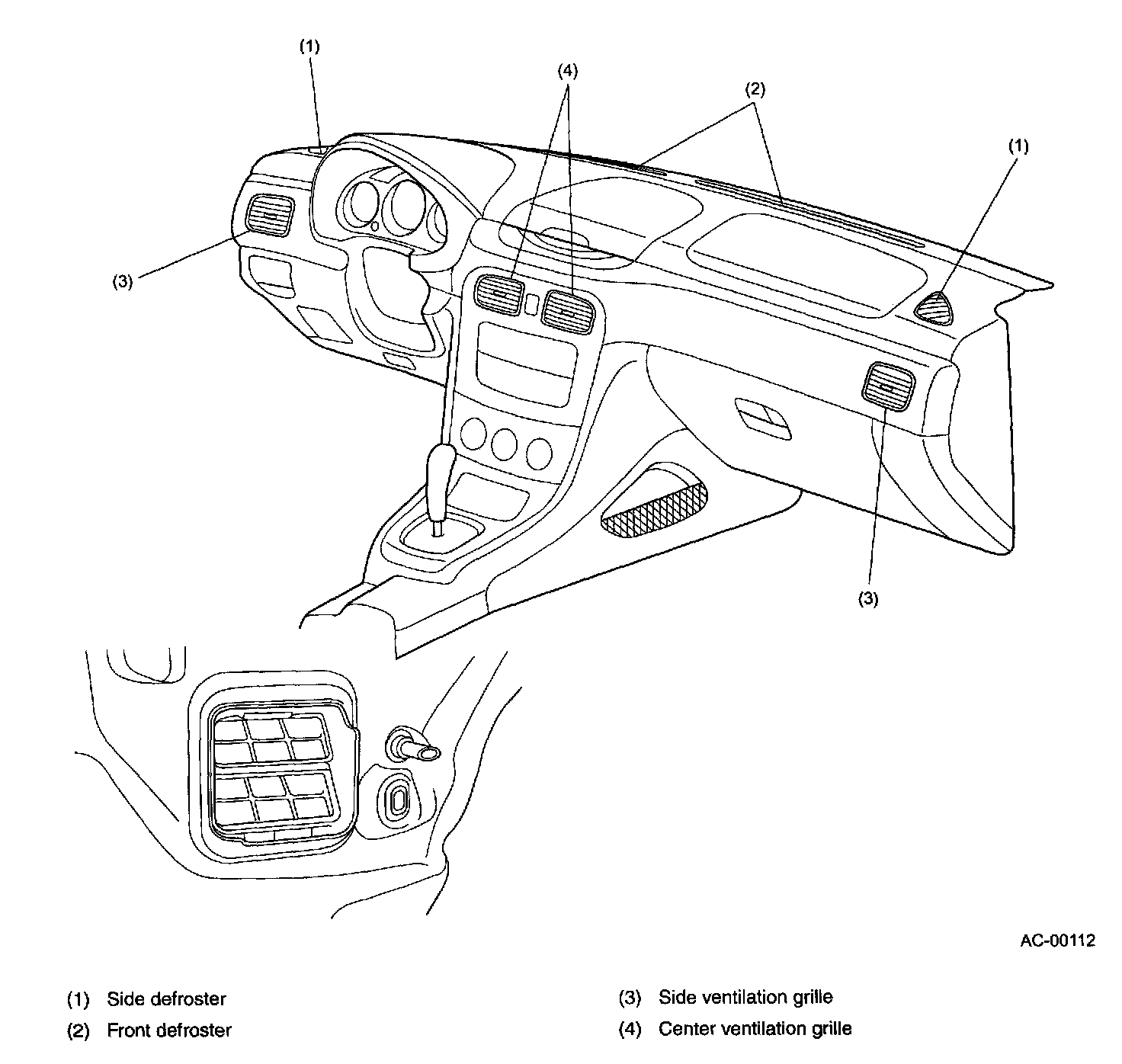 (1)
(4)
(2)
(1)
(3)
(3)

AC-00112

(1) Side defroster
(2) Front defroster
(3) Side ventilation grille
(4) Center ventilation grille