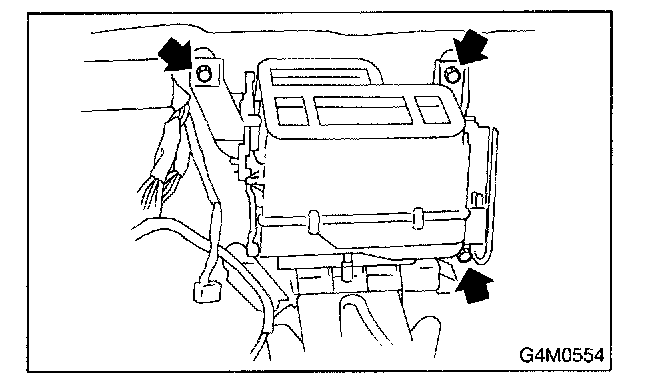 G4M0554