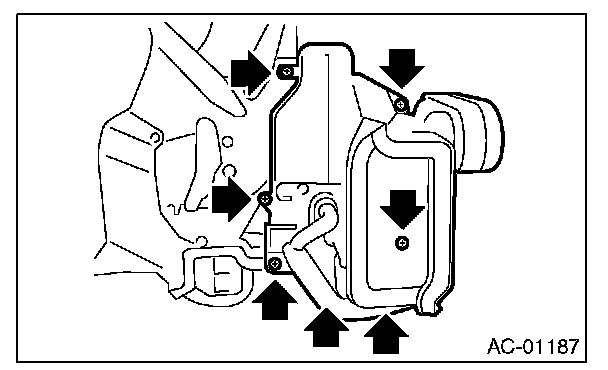 AC-01187