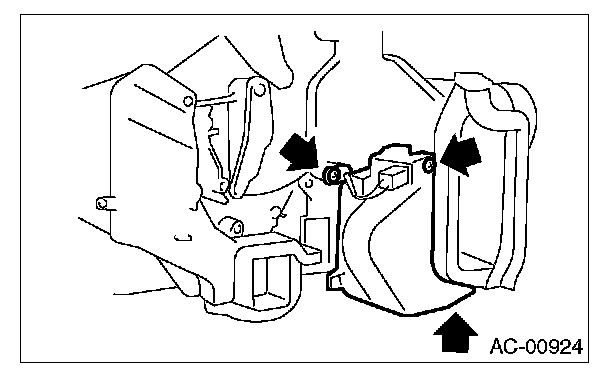 AC-00924