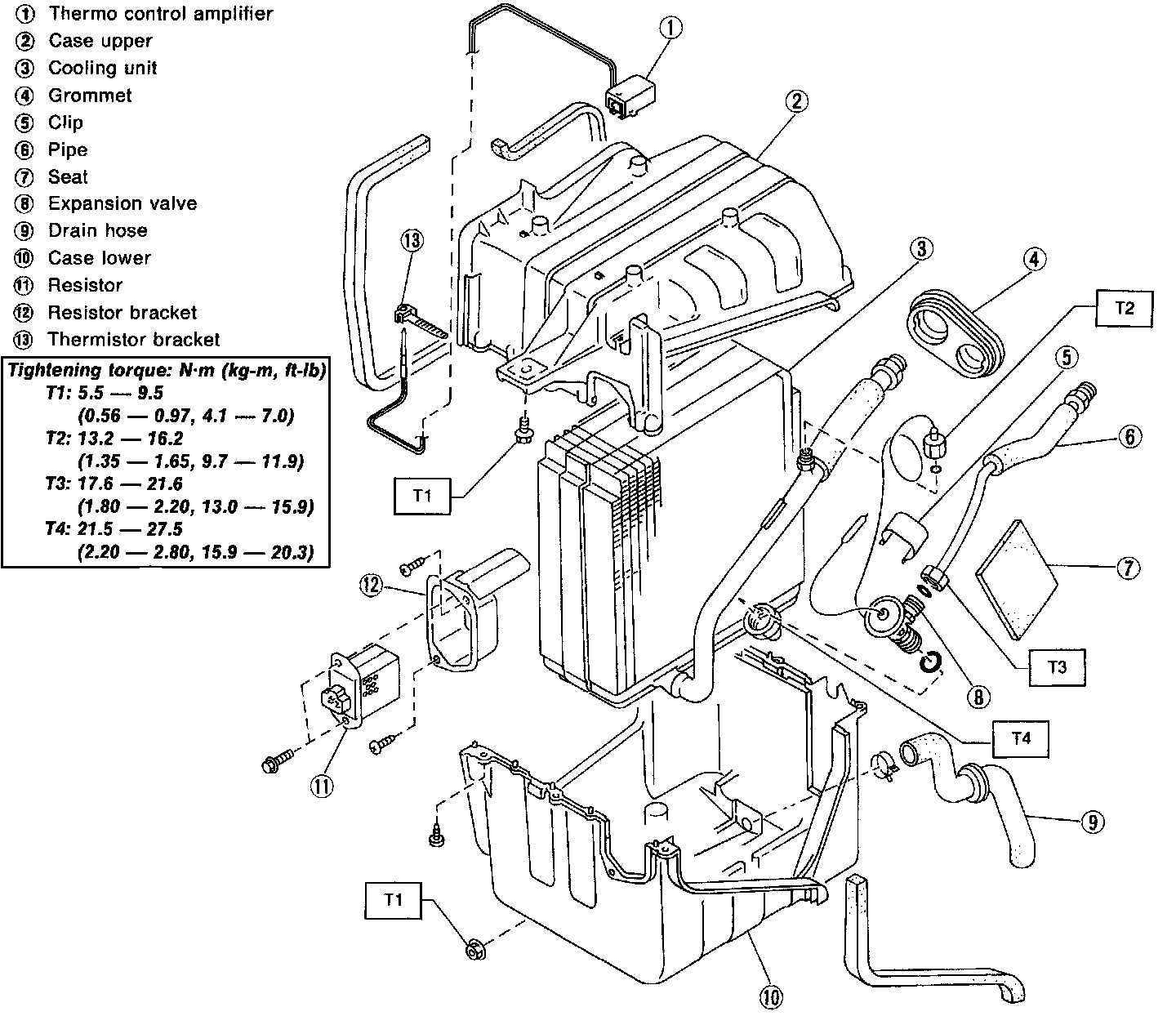 ① Thermo control amplifier
② Case upper
③ Cooling unit
④ Grommet
⑤ Clip
⑥ Pipe
⑦ Seat
⑧ Expansion valve
⑨ Drain hose
⑩ Case lower
⑪ Resistor
⑫ Resistor bracket
⑬ Thermistor bracket

Tightening torque: N·m (kg-m, ft-lb)
T1: 5.5 — 9.5
(0.56 — 0.97, 4.1 — 7.0)
T2: 13.2 — 16.2
(1.35 — 1.65, 9.7 — 11.9)
T3: 17.6 — 21.6
(1.80 — 2.20, 13.0 — 15.9)
T4: 21.5 — 27.5
(2.20 — 2.80, 15.9 — 20.3)

①
②
⑬
③
④
T2
⑤
⑥
T1
⑦
⑫
T3
⑧
T4
⑪
⑨
T1
⑩