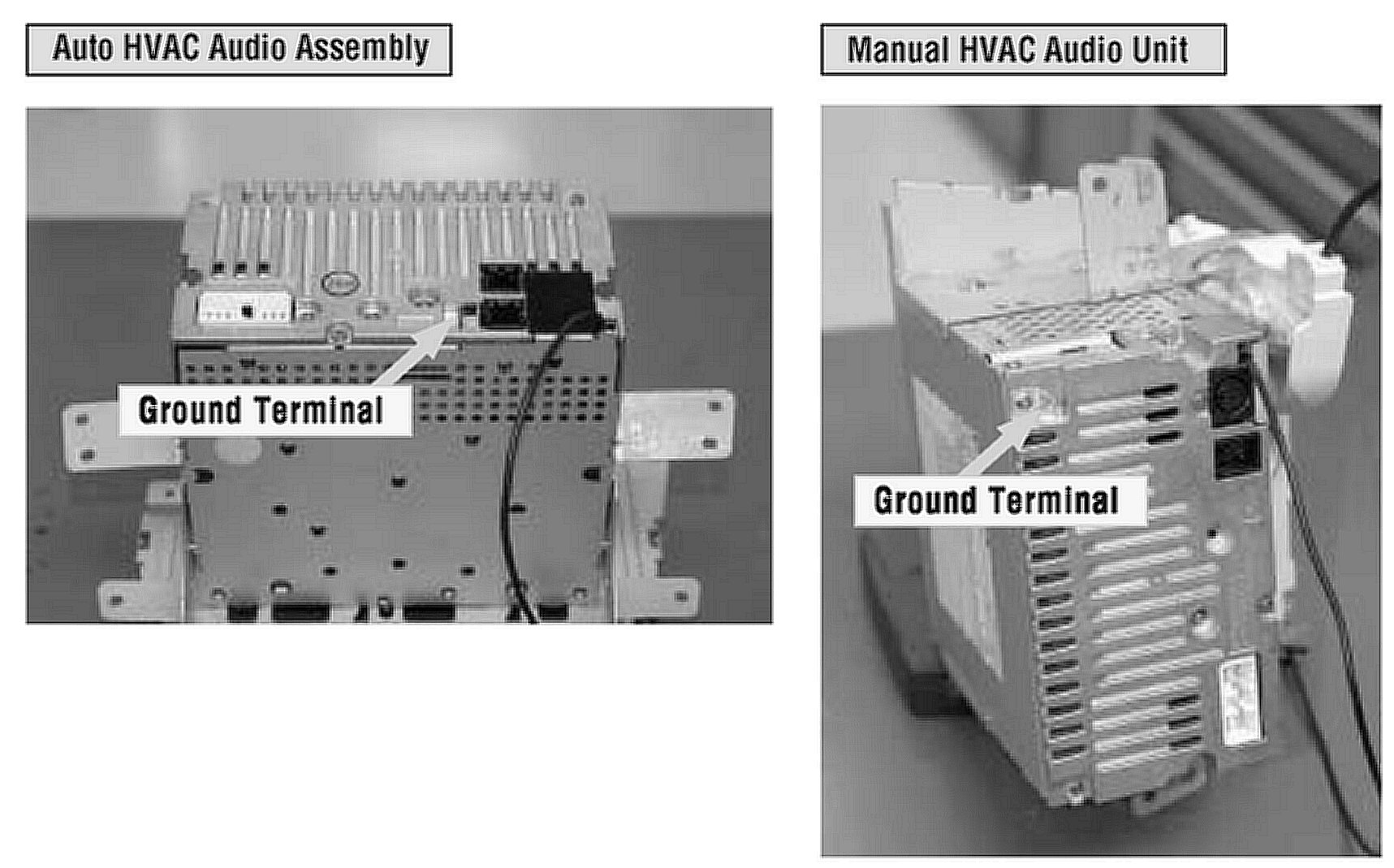 Auto HVAC Audio Assembly

Ground Terminal

Manual HVAC Audio Unit

Ground Terminal