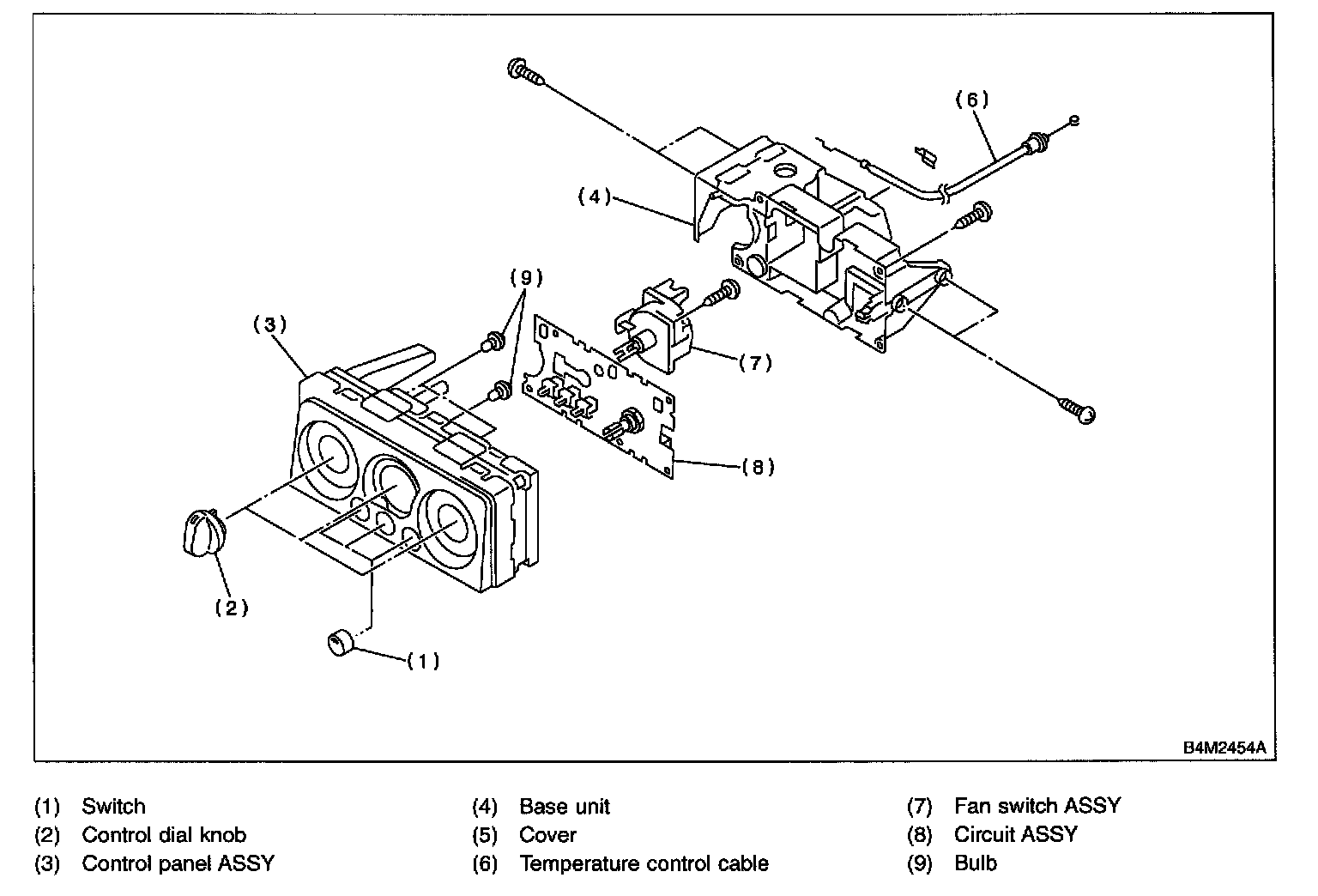 (6)
(4)
(9)
(3)
(7)
(8)
(2)
(1)
B4M2454A

(1) Switch
(2) Control dial knob
(3) Control panel ASSY

(4) Base unit
(5) Cover
(6) Temperature control cable

(7) Fan switch ASSY
(8) Circuit ASSY
(9) Bulb