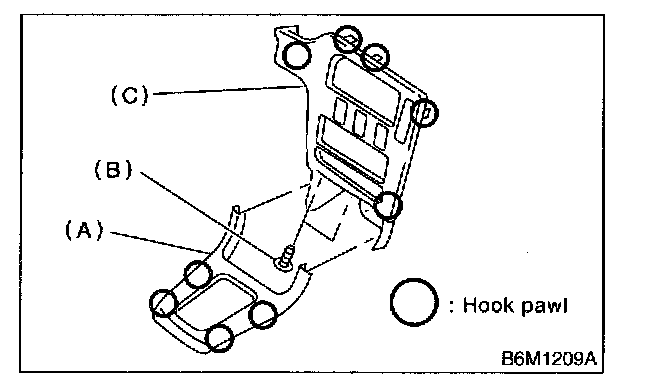 (C)
(B)
(A)
: Hook pawl
B6M1209A