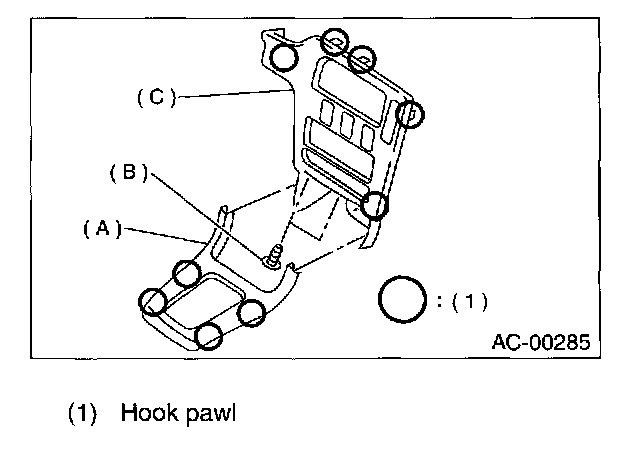 (C)
(B)
(A)
: (1)
AC-00285

(1) Hook pawl