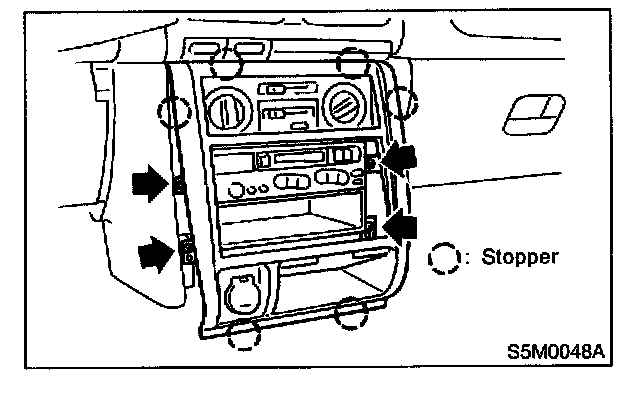 : Stopper

S5M0048A