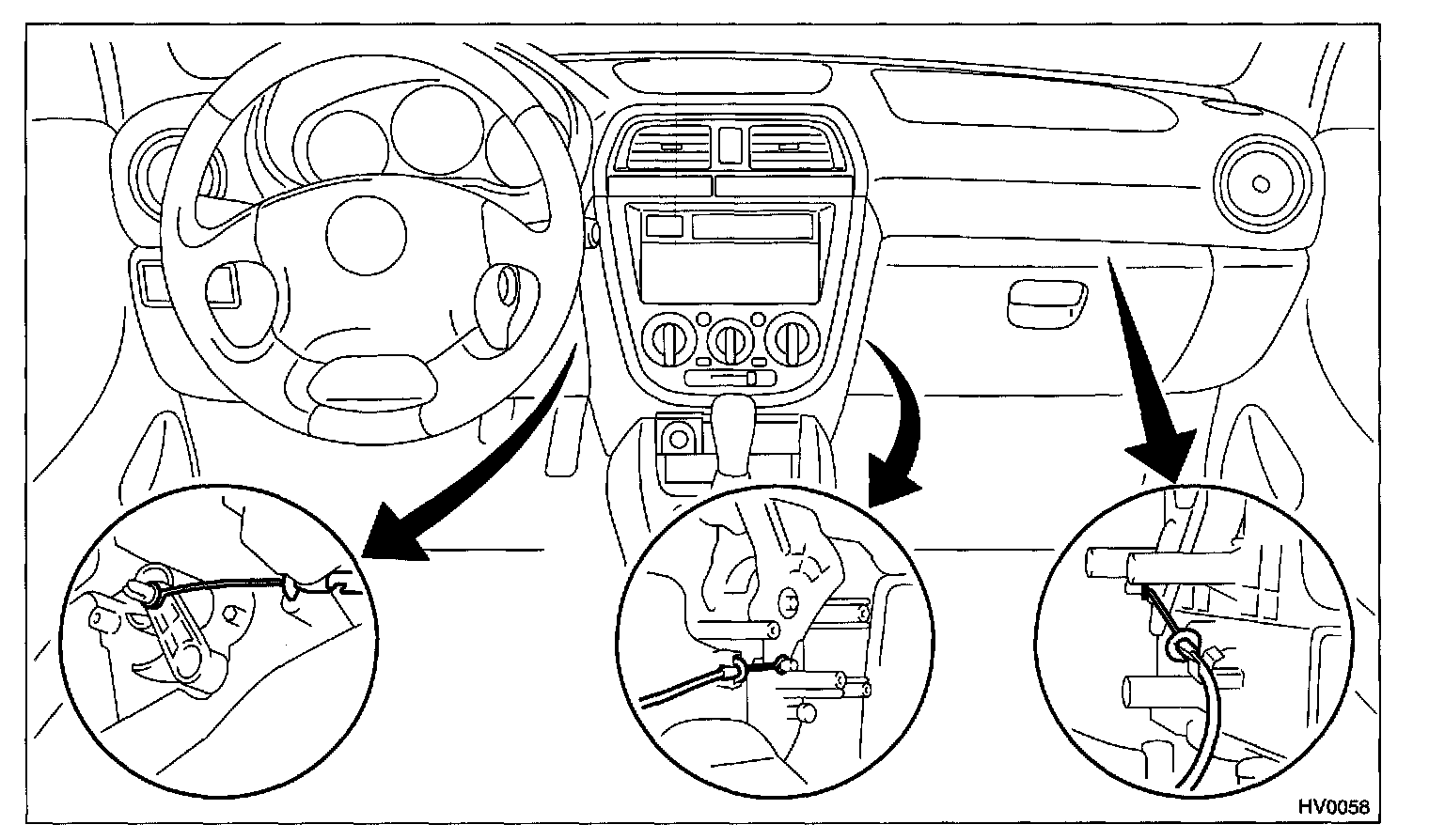 HV0058