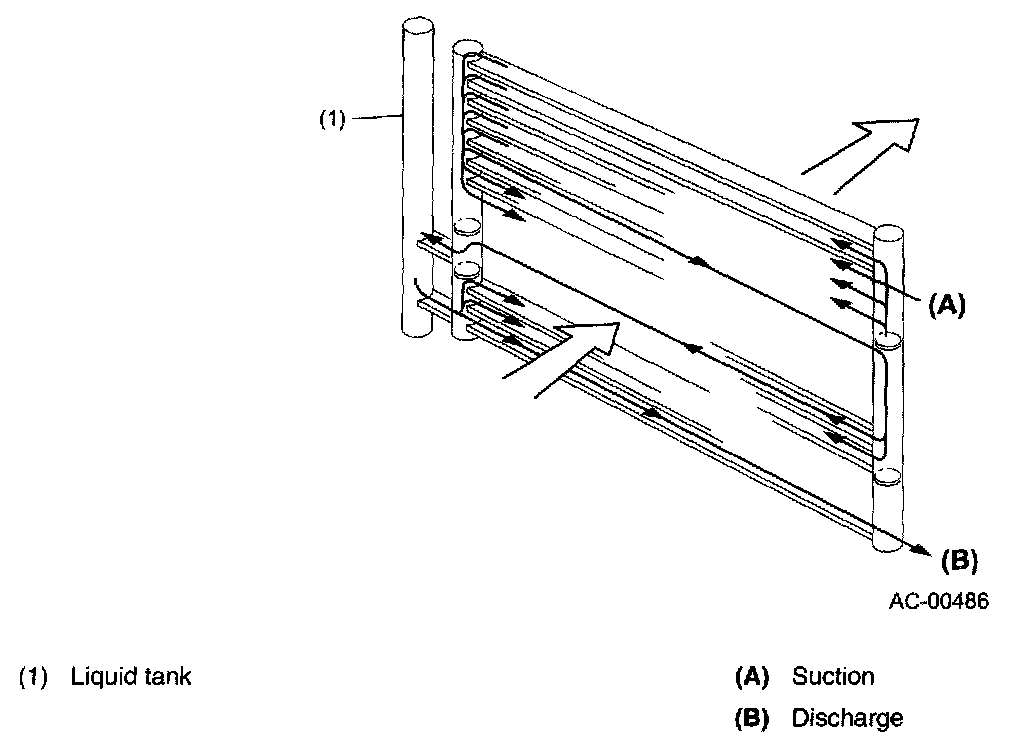 (1)

(A)

(B)

AC-00486

(1) Liquid tank

(A) Suction

(B) Discharge