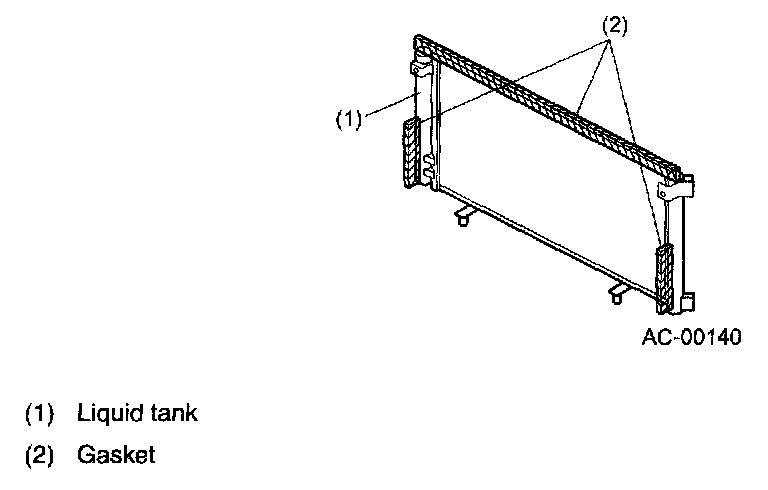 (2)

(1)

AC-00140

(1) Liquid tank

(2) Gasket