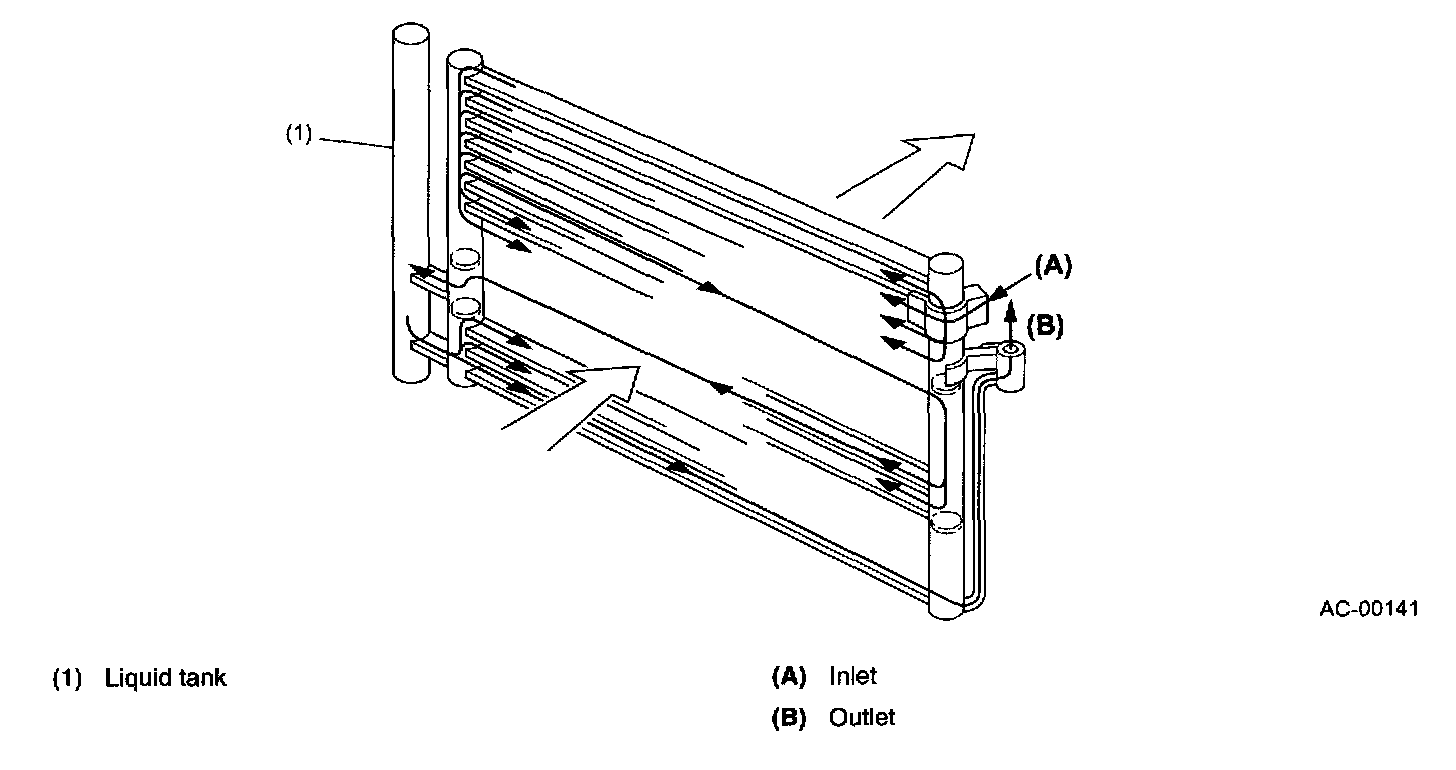 (1)

(A)

(B)

AC-00141

(1) Liquid tank

(A) Inlet

(B) Outlet