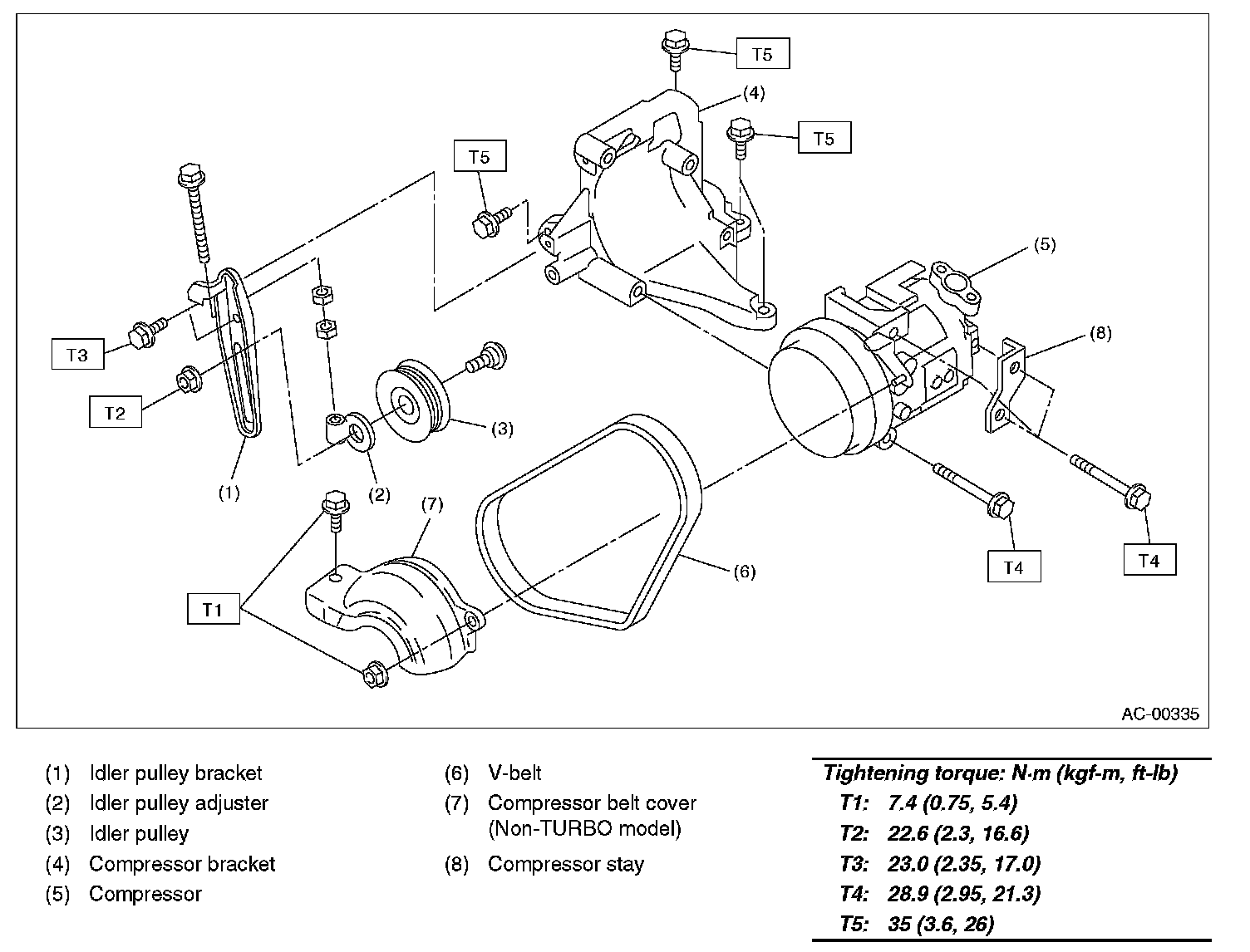 T5
(4)
T5
T5
(5)
(8)
T3
T2
(3)
(1)
(2)
(7)
(6)
T4
T4
T1
AC-00335

(1) Idler pulley bracket
(2) Idler pulley adjuster
(3) Idler pulley
(4) Compressor bracket
(5) Compressor

(6) V-belt
(7) Compressor belt cover (Non-TURBO model)
(8) Compressor stay

Tightening torque: N·m (kgf-m, ft-lb)
T1: 7.4 (0.75, 5.4)
T2: 22.6 (2.3, 16.6)
T3: 23.0 (2.35, 17.0)
T4: 28.9 (2.95, 21.3)
T5: 35 (3.6, 26)